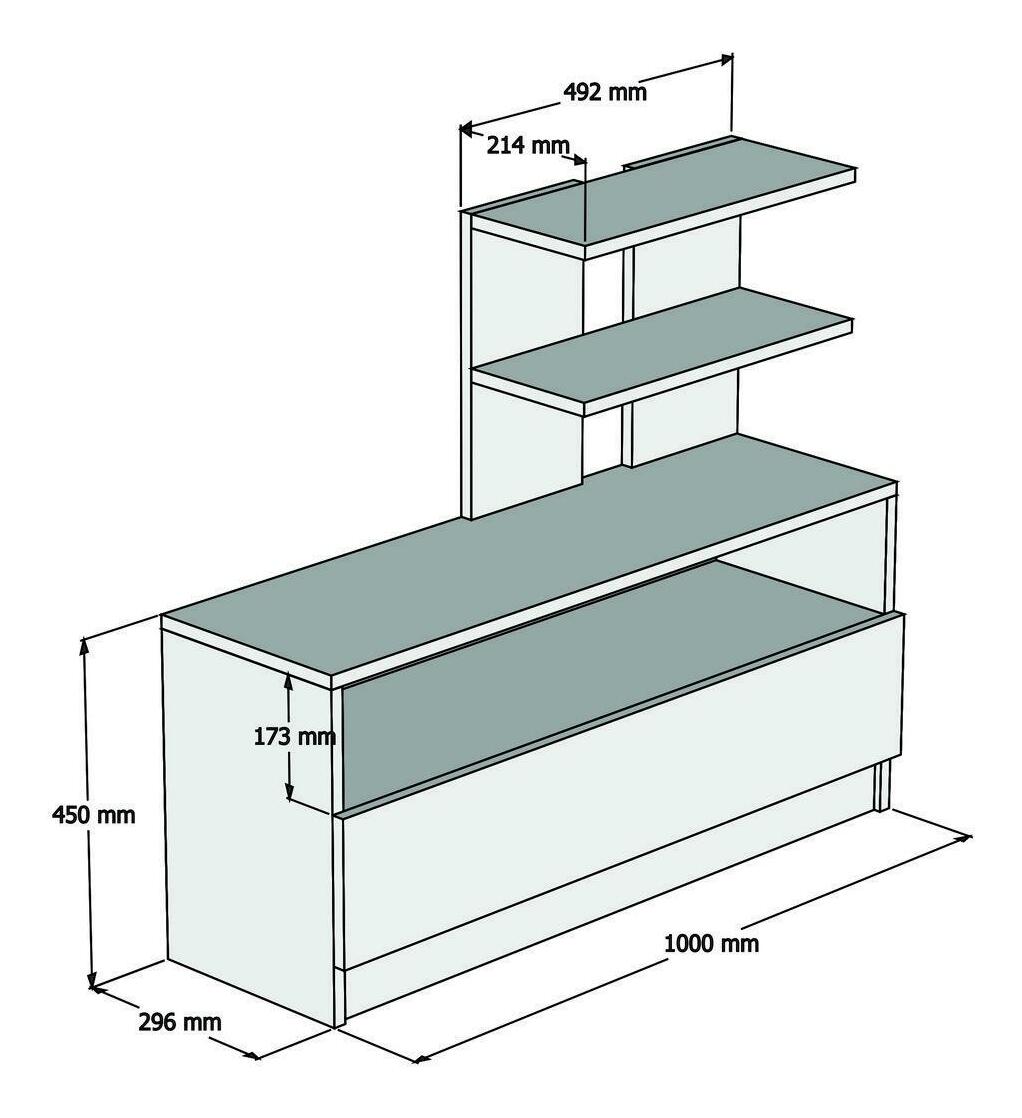 492 mm
214 mm
173 mm
450 mm
1000 mm
296 mm