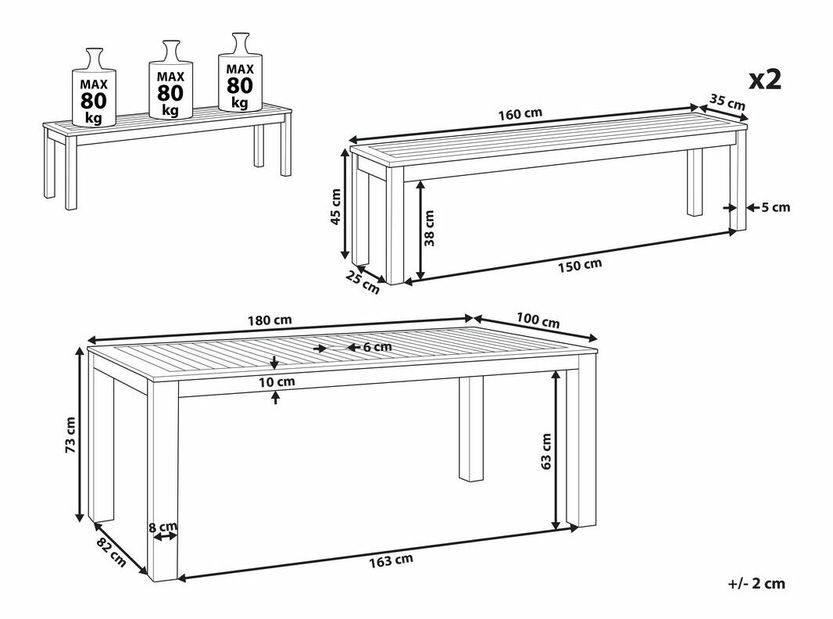 MAX 80 kg
MAX 80 kg
MAX 80 kg

x2

160 cm
35 cm
45 cm
38 cm
5 cm
25 cm
150 cm

180 cm
100 cm
6 cm
10 cm
73 cm
63 cm
8 cm
82 cm
163 cm

+/- 2 cm