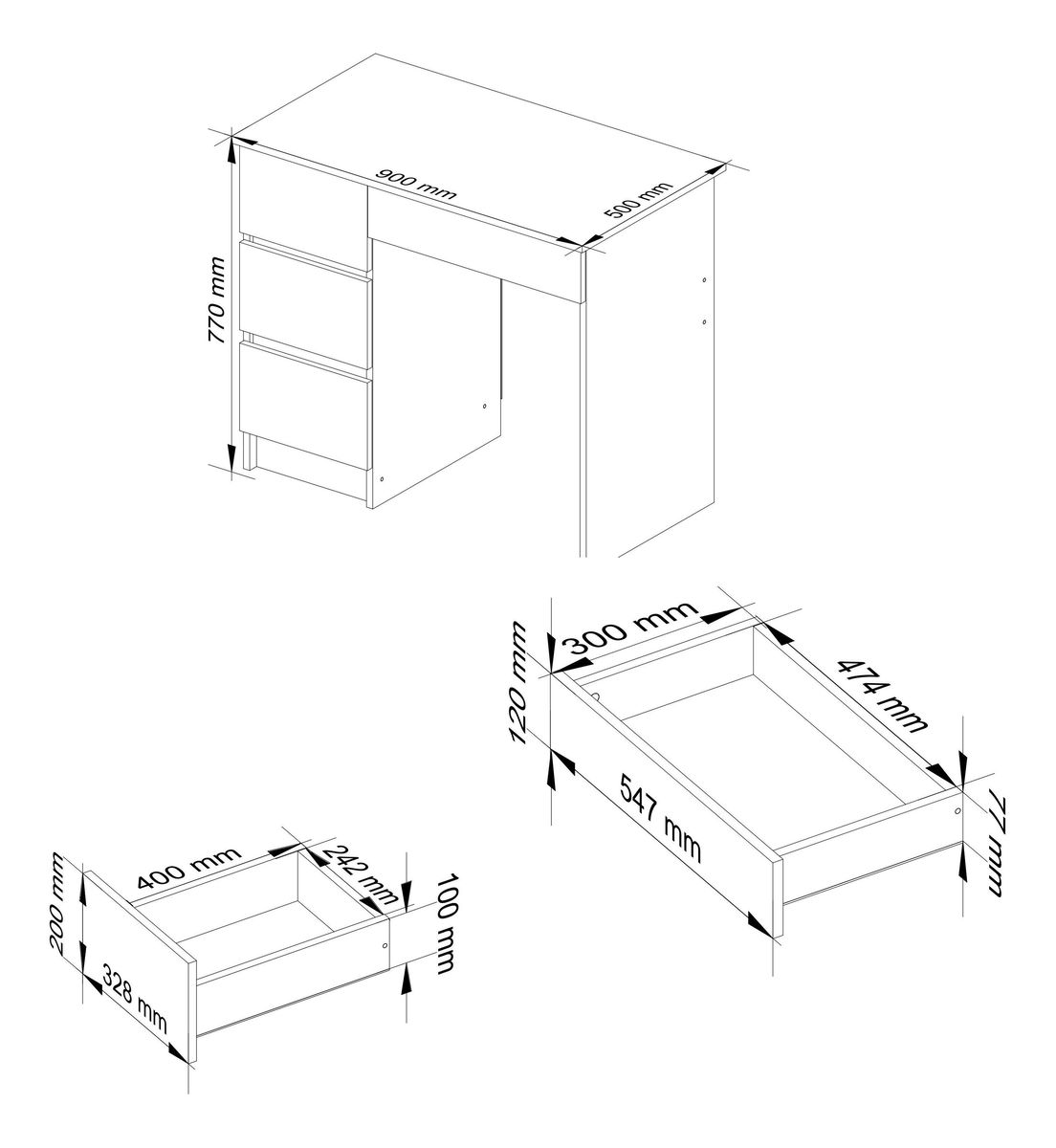 900 mm
500 mm
770 mm
300 mm
474 mm
120 mm
547 mm
77 mm
400 mm
242 mm
200 mm
100 mm
328 mm