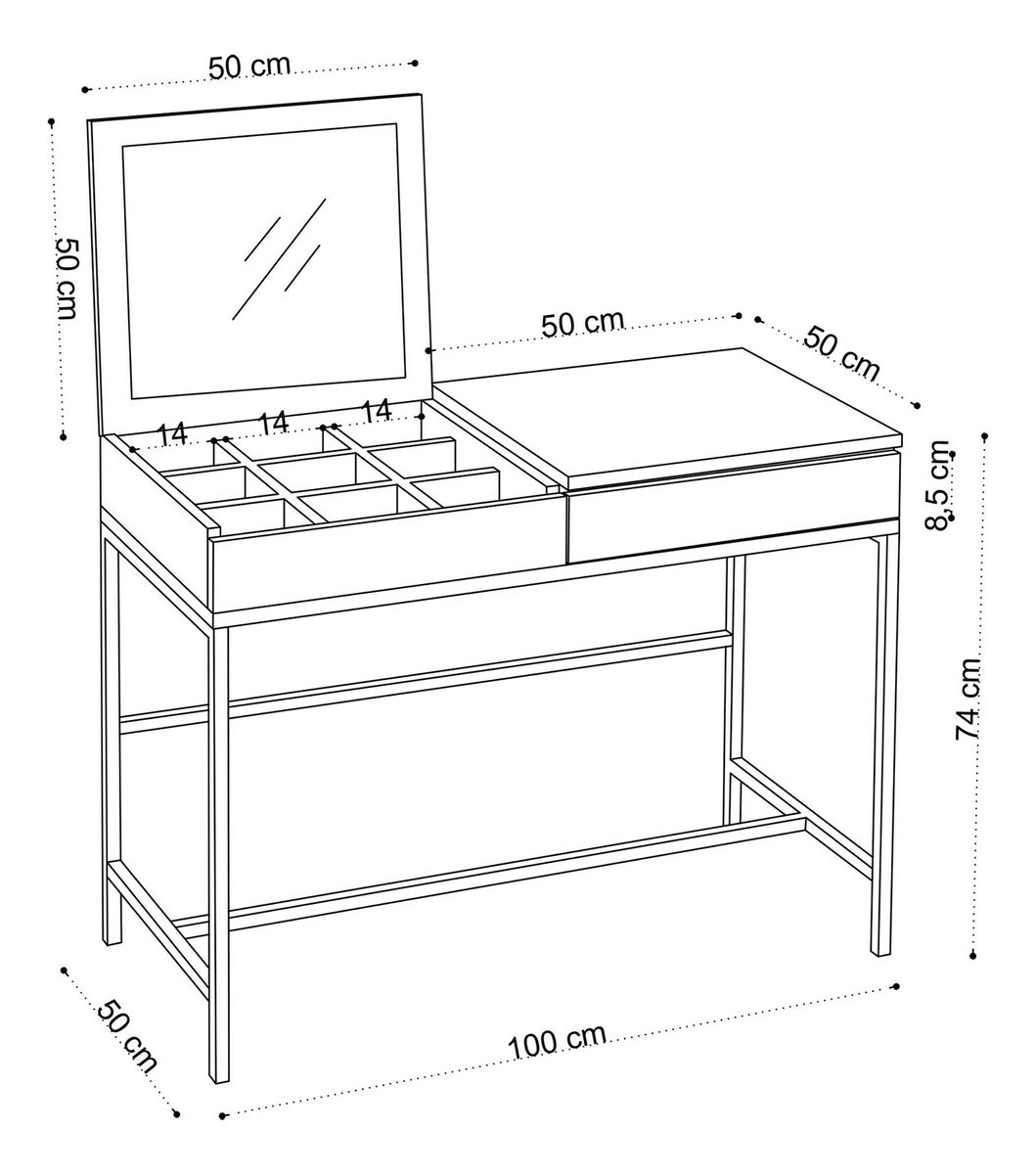 50 cm
50 cm
50 cm
50 cm
14
14
14
8,5 cm
74 cm
50 cm
100 cm