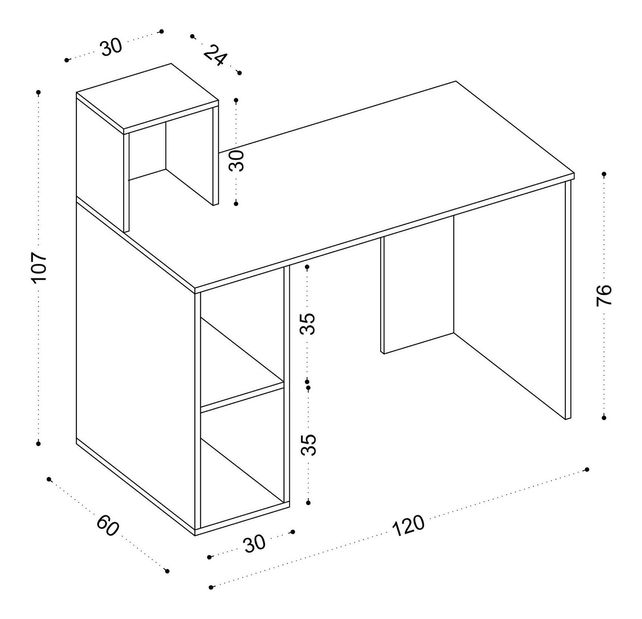 30
24
30
107
76
35
35
60
30
120