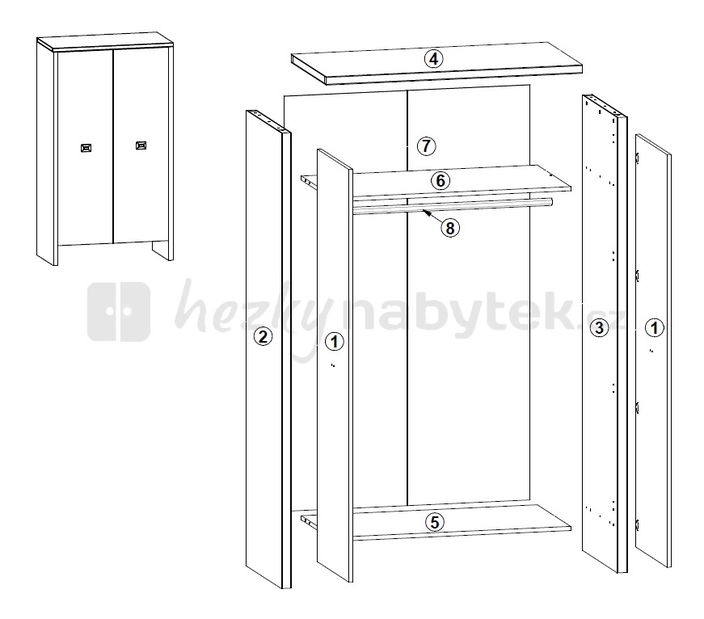 4
7
6
8
hezkynabytek.cz
2
1
3
1
5