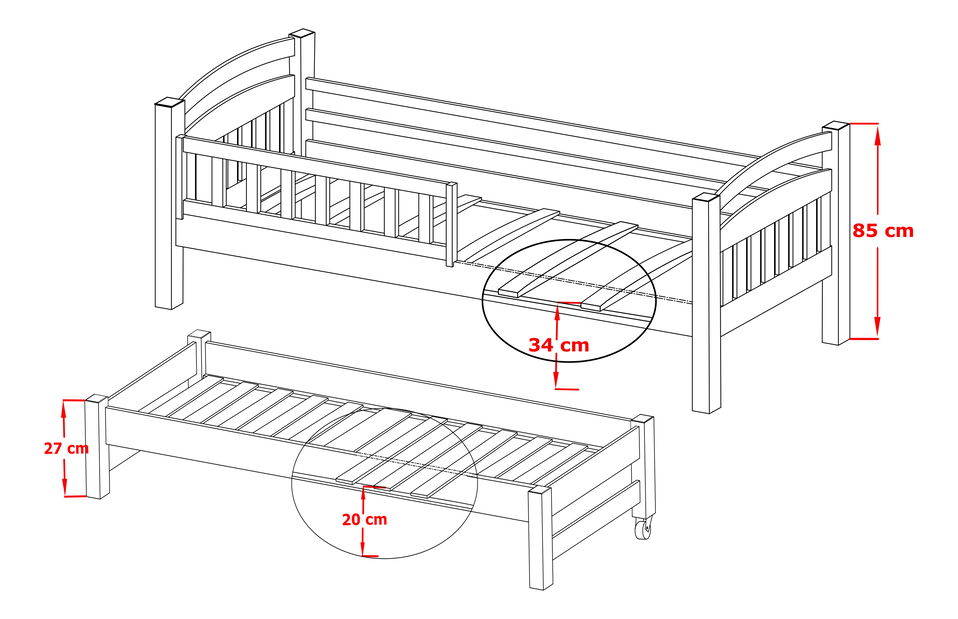 85 cm

34 cm

27 cm

20 cm