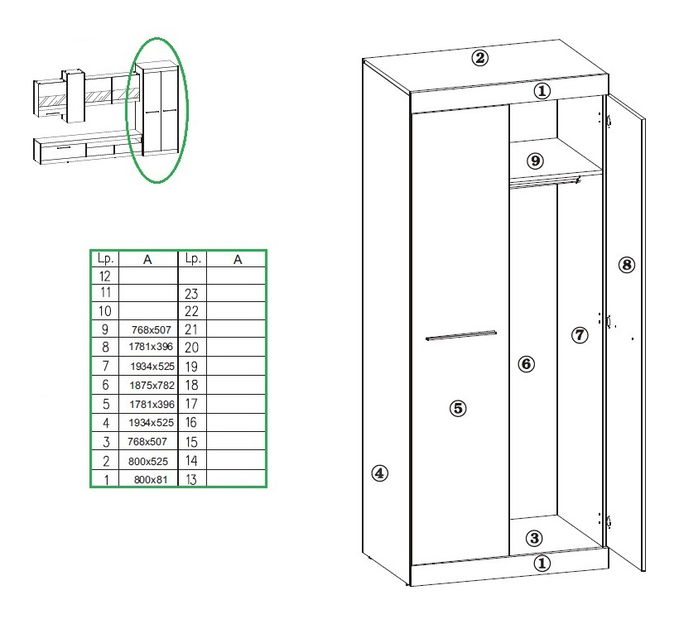 | Lp. | A | Lp. | A |
|---|---|---|---|
| 12 | | | |
| 11 | | 23 | |
| 10 | | 22 | |
| 9 | 768x507 | 21 | |
| 8 | 1781x396 | 20 | |
| 7 | 1934x525 | 19 | |
| 6 | 1875x782 | 18 | |
| 5 | 1781x396 | 17 | |
| 4 | 1934x525 | 16 | |
| 3 | 768x507 | 15 | |
| 2 | 800x525 | 14 | |
| 1 | 800x81 | 13 | |

②
①
⑨
⑧
⑦
⑥
⑤
④
③
①