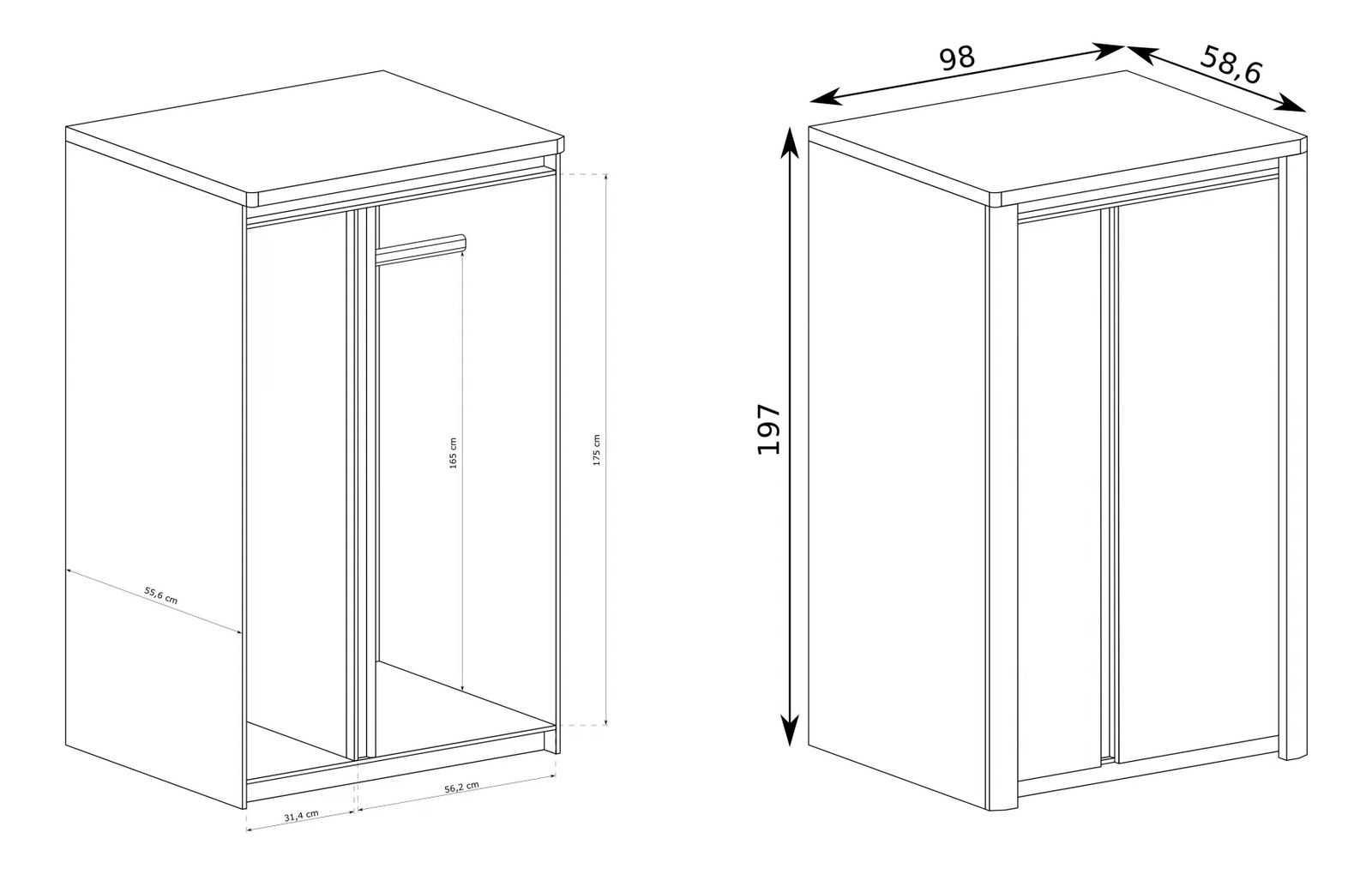 165 cm
175 cm
55,6 cm
31,4 cm
56,2 cm
98
58,6
197