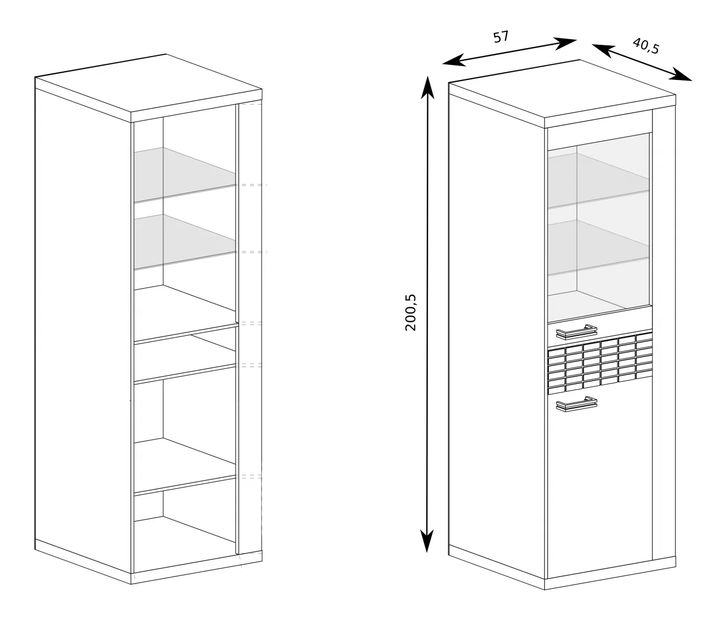 57
40,5
200,5