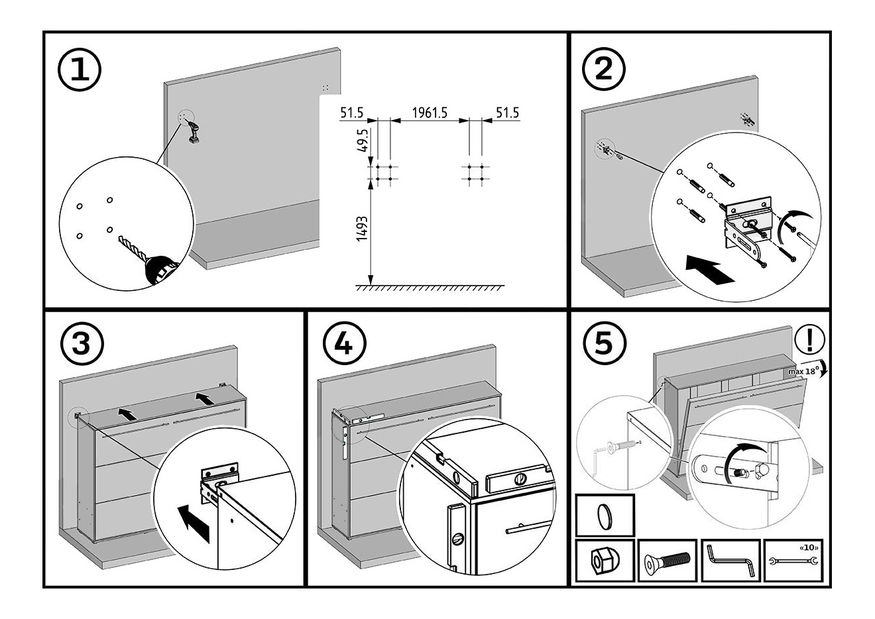 1

51.5 1961.5 51.5

49.5

1493

2

3

4

5

!

max 18°

«10»