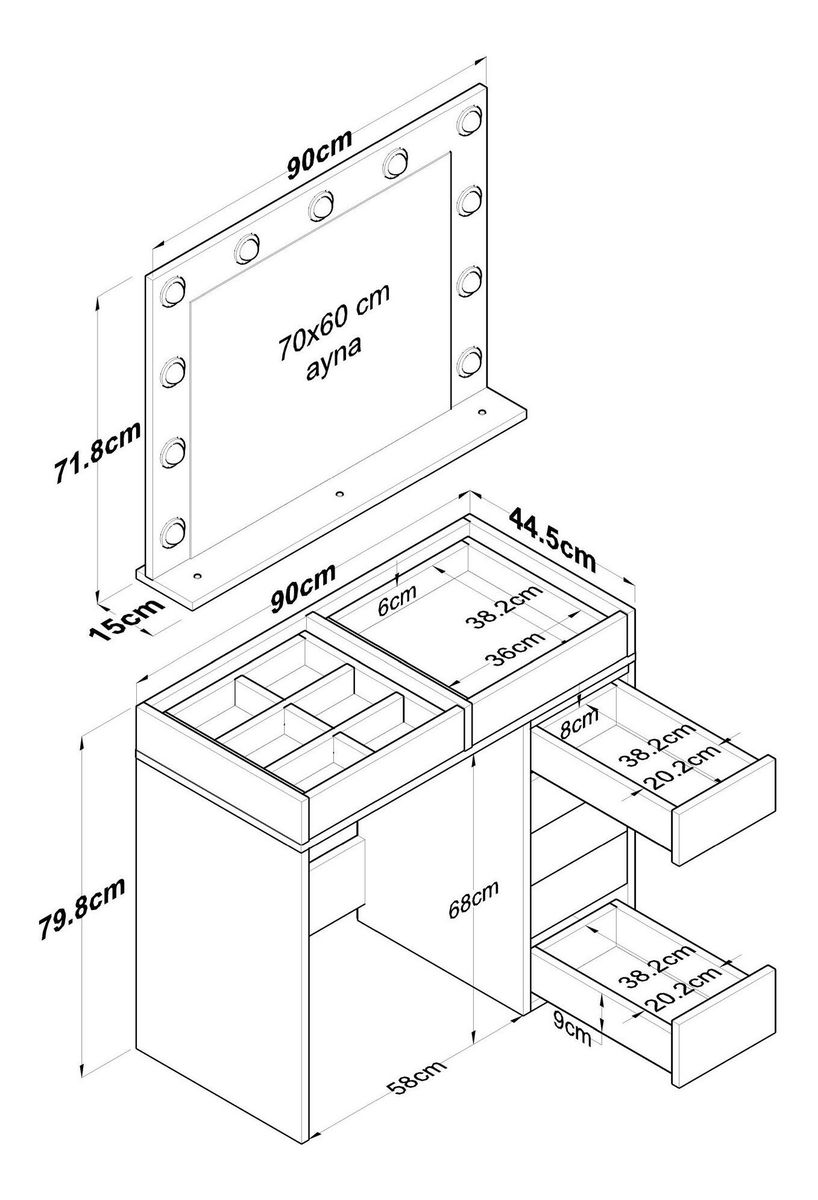 90cm

70x60 cm
ayna

71.8cm

15cm

90cm

44.5cm

6cm

38.2cm

36cm

8cm

38.2cm
20.2cm

79.8cm

68cm

38.2cm
20.2cm

9cm

58cm