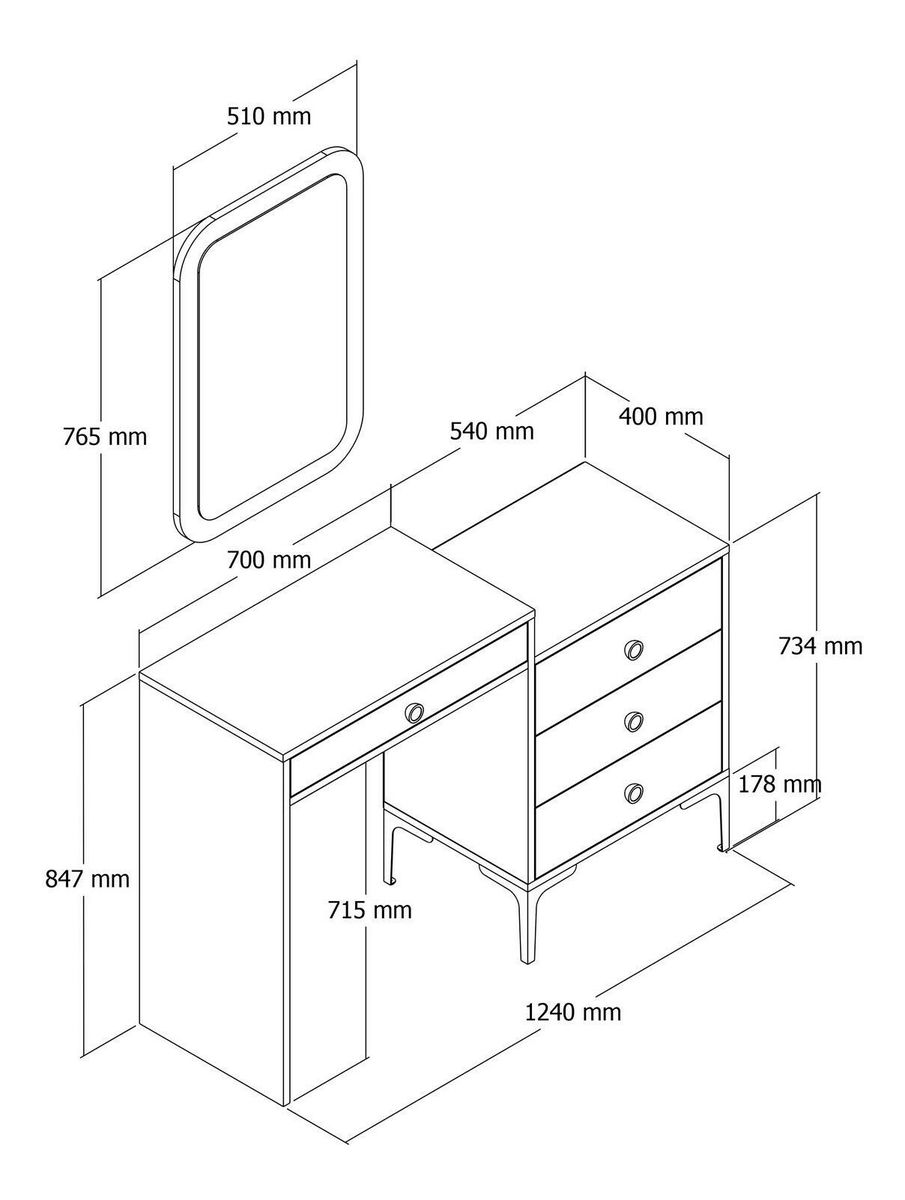 510 mm

765 mm

540 mm

400 mm

700 mm

734 mm

178 mm

847 mm

715 mm

1240 mm