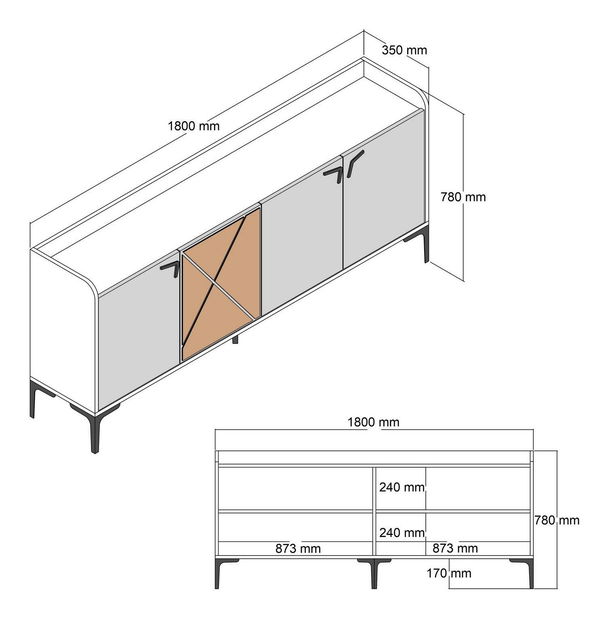 350 mm
1800 mm
780 mm
1800 mm
240 mm
240 mm
780 mm
873 mm
873 mm
170 mm