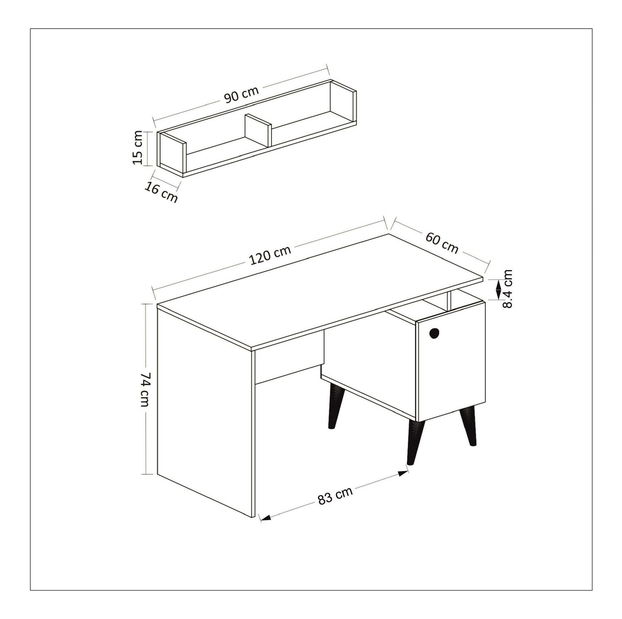 90 cm
15 cm
16 cm
120 cm
60 cm
8.4 cm
74 cm
83 cm