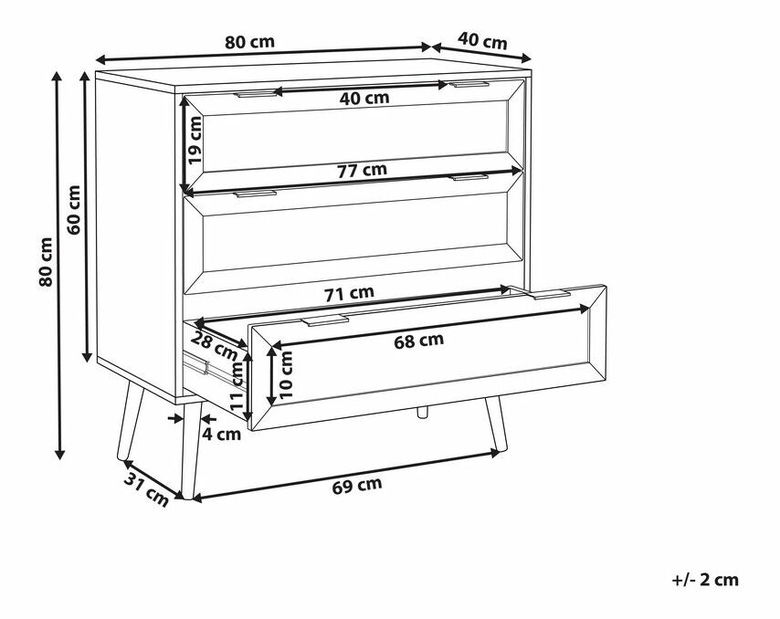 80 cm
40 cm
40 cm
19 cm
77 cm
60 cm
80 cm
71 cm
28 cm
68 cm
11 cm
10 cm
4 cm
31 cm
69 cm
+/- 2 cm