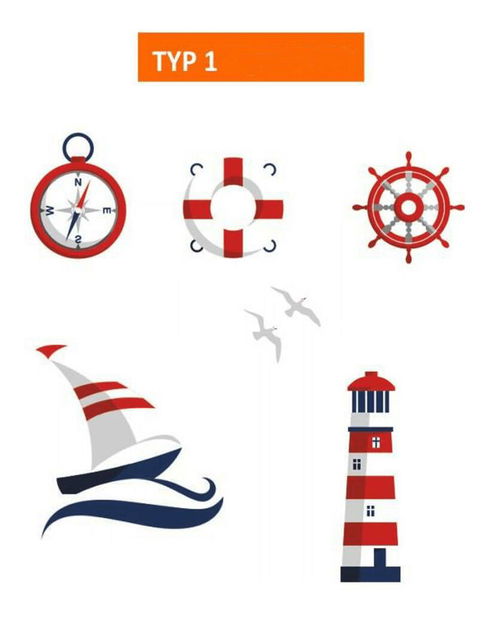 TYP 1

N
E
S
W