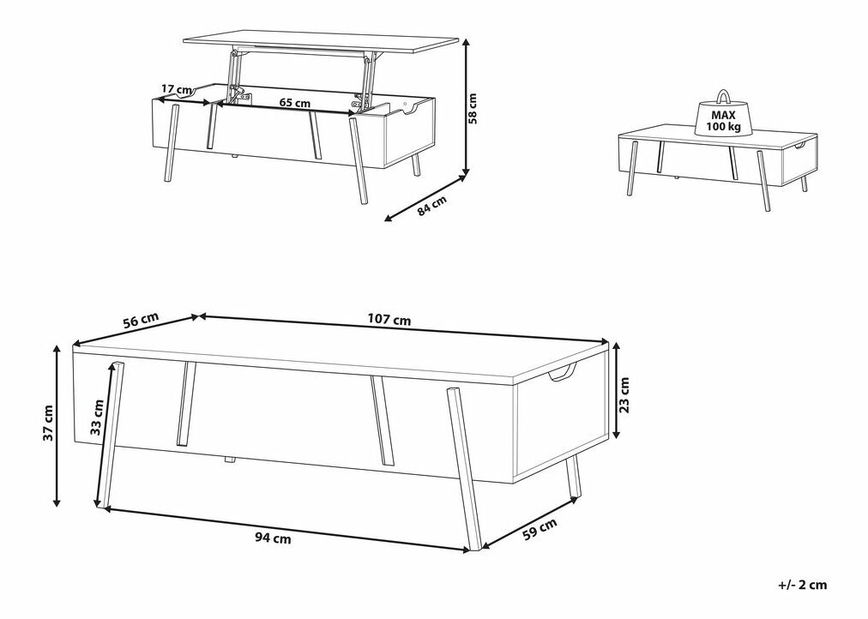 17 cm
65 cm
58 cm
84 cm
MAX
100 kg
56 cm
107 cm
37 cm
33 cm
23 cm
94 cm
59 cm
+/- 2 cm