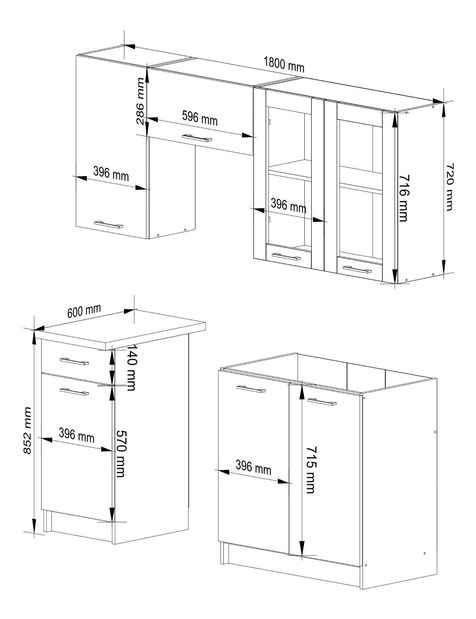 1800 mm
286 mm
596 mm
396 mm
396 mm
716 mm
720 mm
600 mm
140 mm
852 mm
396 mm
570 mm
396 mm
715 mm