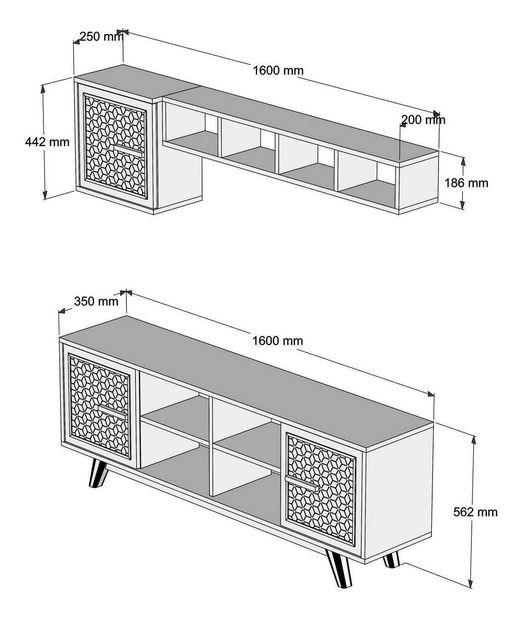 250 mm
1600 mm
200 mm
442 mm
186 mm

350 mm
1600 mm
562 mm