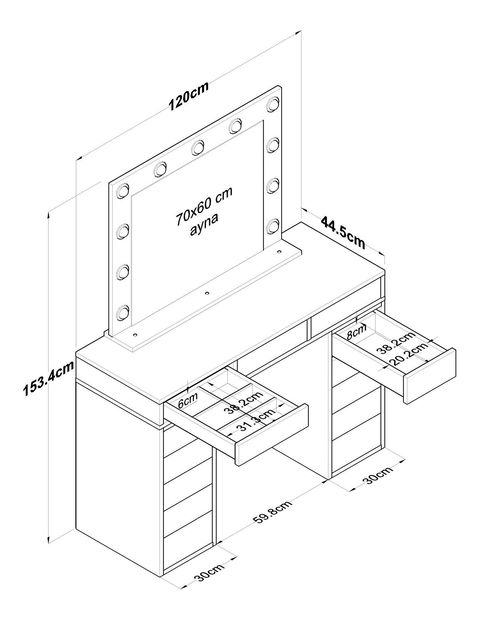 120cm

70x60 cm
ayna

44.5cm

153.4cm

8cm
38.2cm
20.2cm

6cm
38.2cm
31.3cm

30cm

59.8cm

30cm