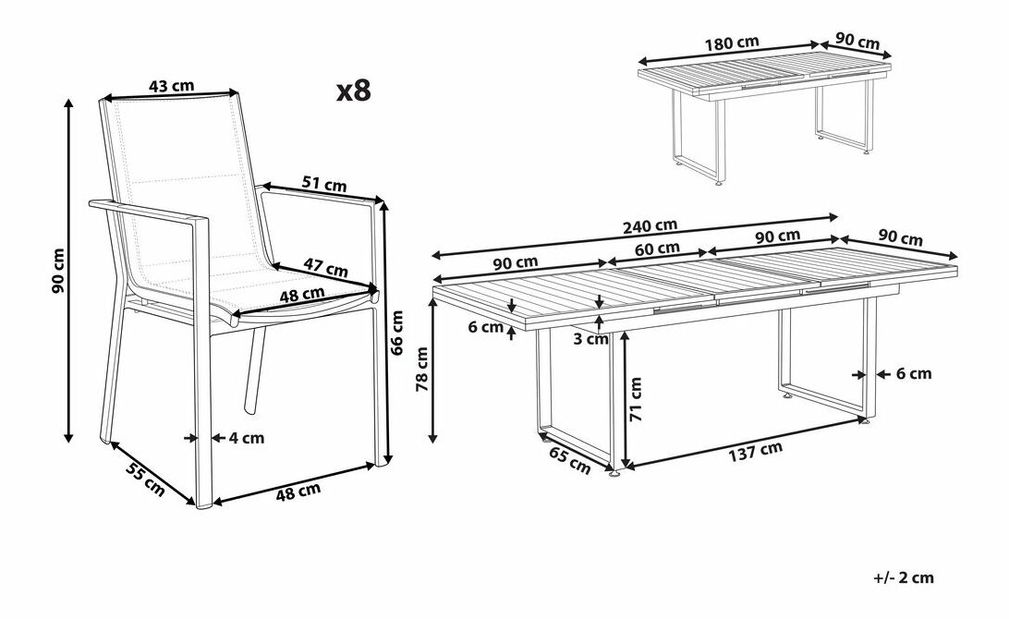 43 cm
x8
90 cm
51 cm
47 cm
48 cm
66 cm
4 cm
55 cm
48 cm
180 cm
90 cm
240 cm
90 cm
60 cm
90 cm
90 cm
6 cm
3 cm
78 cm
71 cm
6 cm
65 cm
137 cm
+/- 2 cm