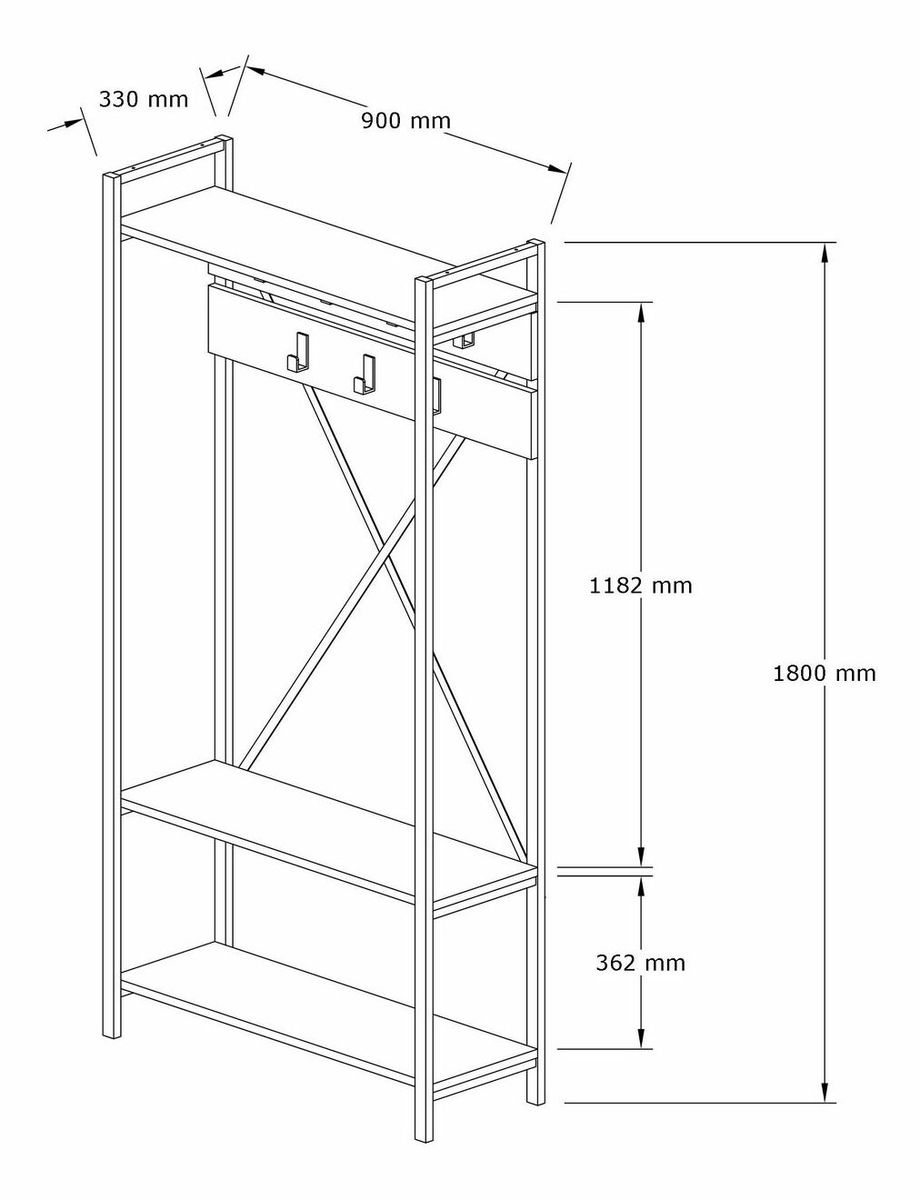 330 mm
900 mm
1182 mm
1800 mm
362 mm