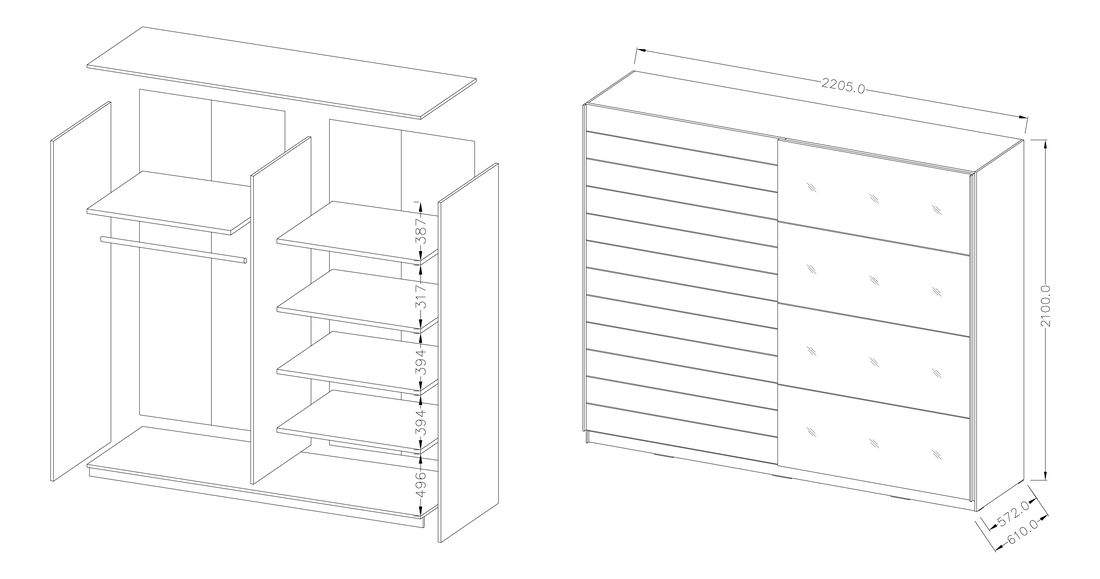 387
317
394
394
496
2205.0
2100.0
572.0
610.0