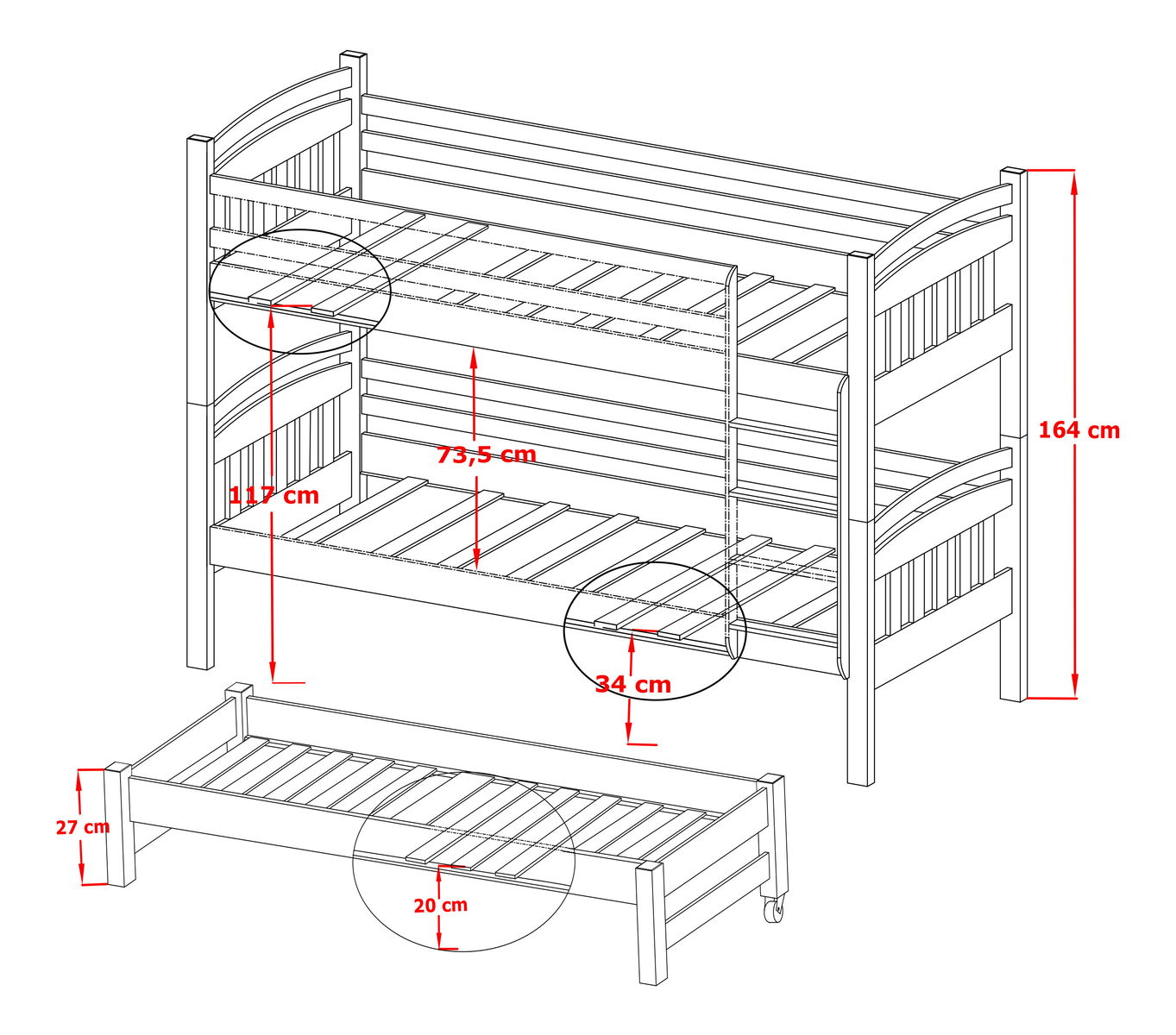 164 cm

73,5 cm

117 cm

34 cm

27 cm

20 cm