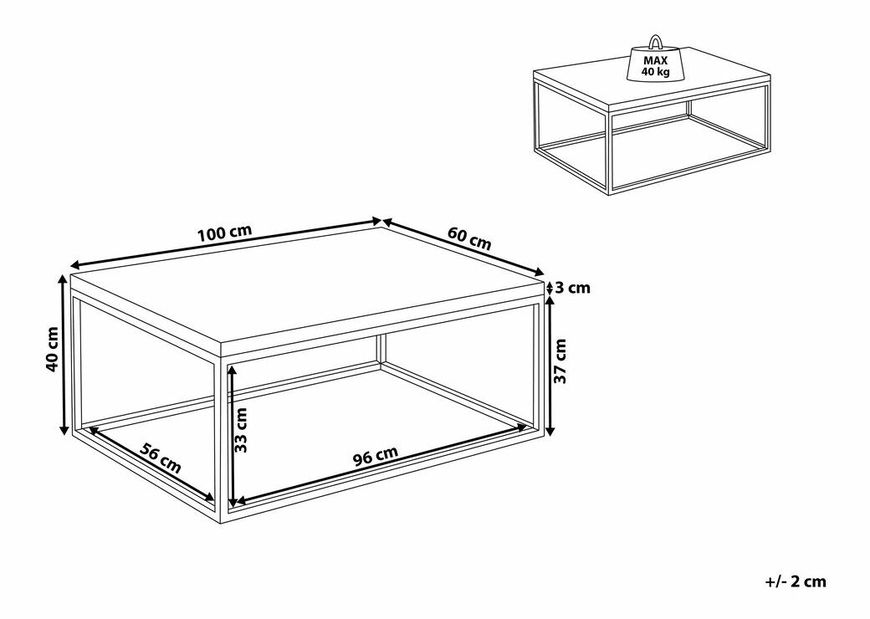 MAX
40 kg

100 cm

60 cm

3 cm

40 cm

37 cm

33 cm

56 cm

96 cm

+/- 2 cm