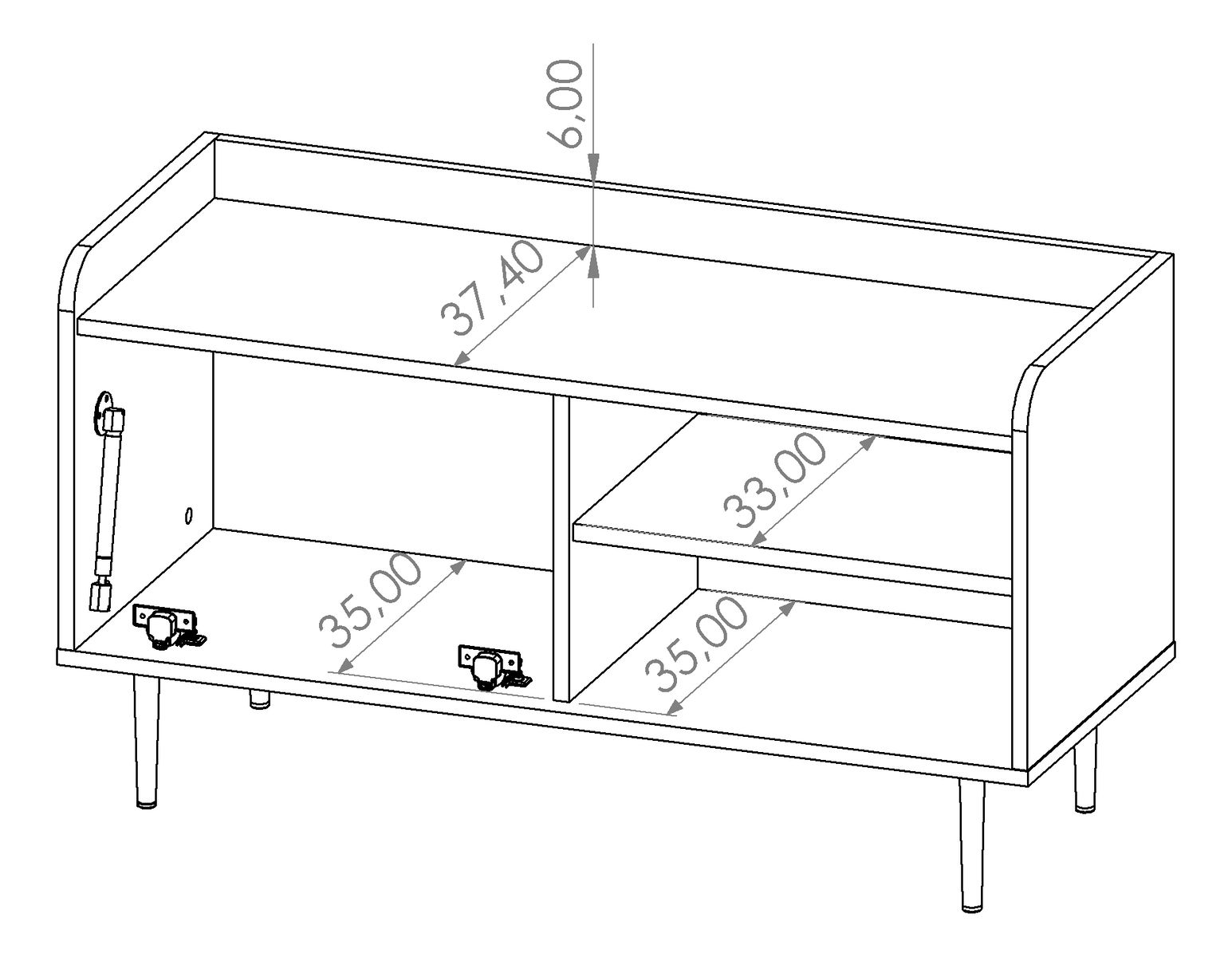 6,00

37,40

33,00

35,00

35,00