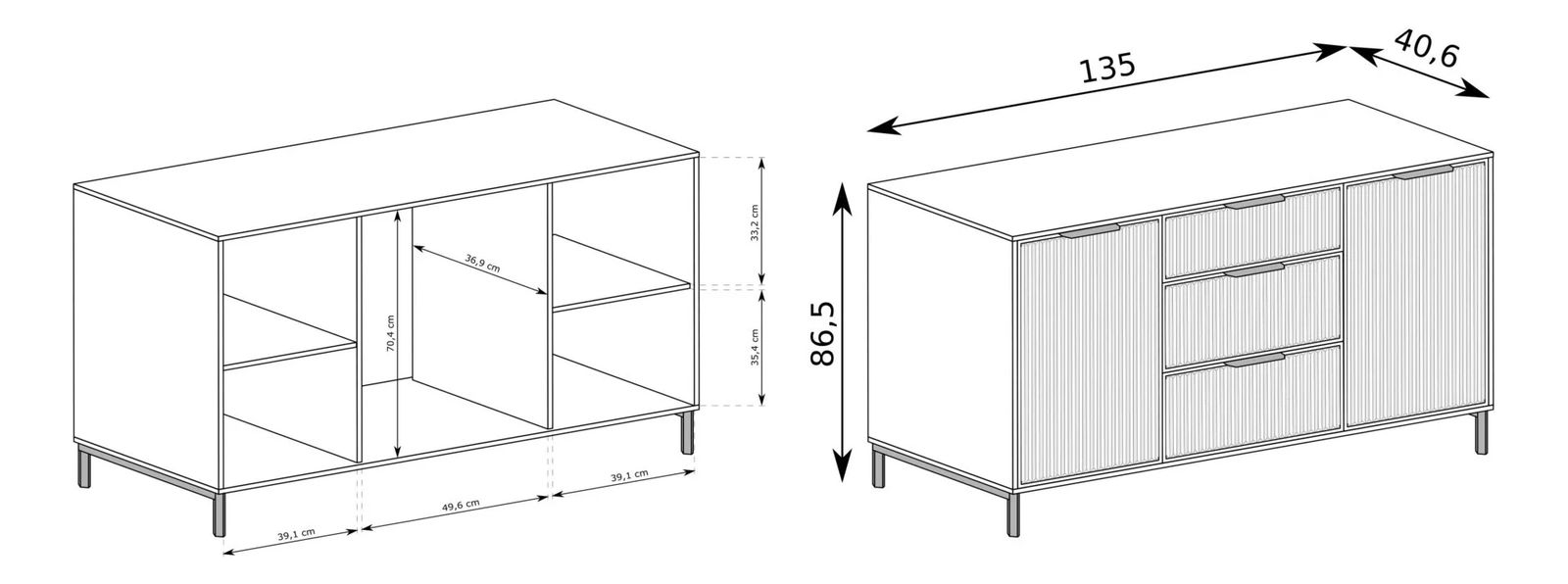 33,2 cm
36,9 cm
70,4 cm
35,4 cm
39,1 cm
49,6 cm
39,1 cm
135
40,6
86,5