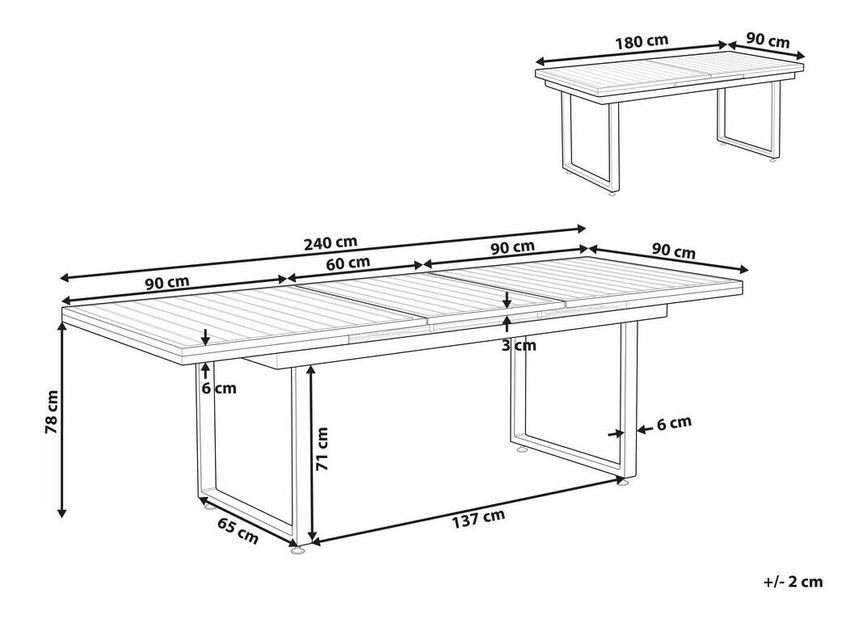 180 cm
90 cm
240 cm
90 cm
60 cm
90 cm
90 cm
3 cm
6 cm
78 cm
71 cm
6 cm
65 cm
137 cm
+/- 2 cm