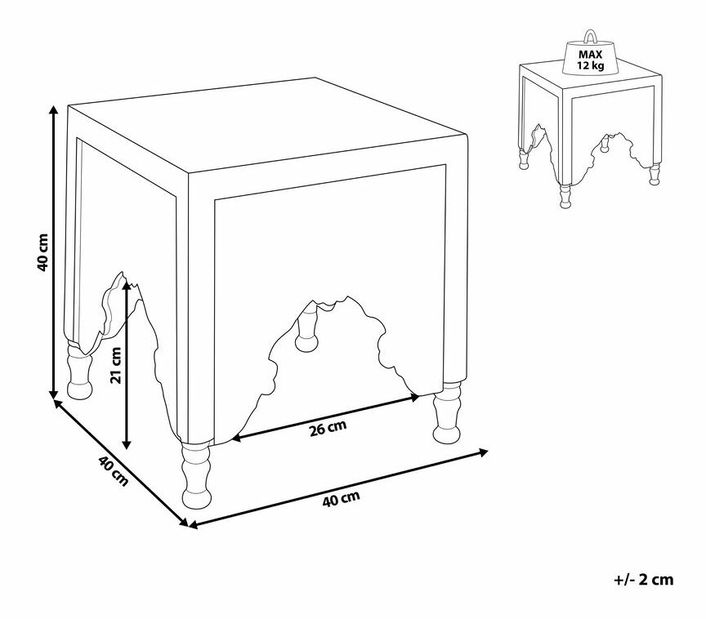 MAX
12 kg

40 cm

21 cm

26 cm

40 cm

40 cm

+/- 2 cm