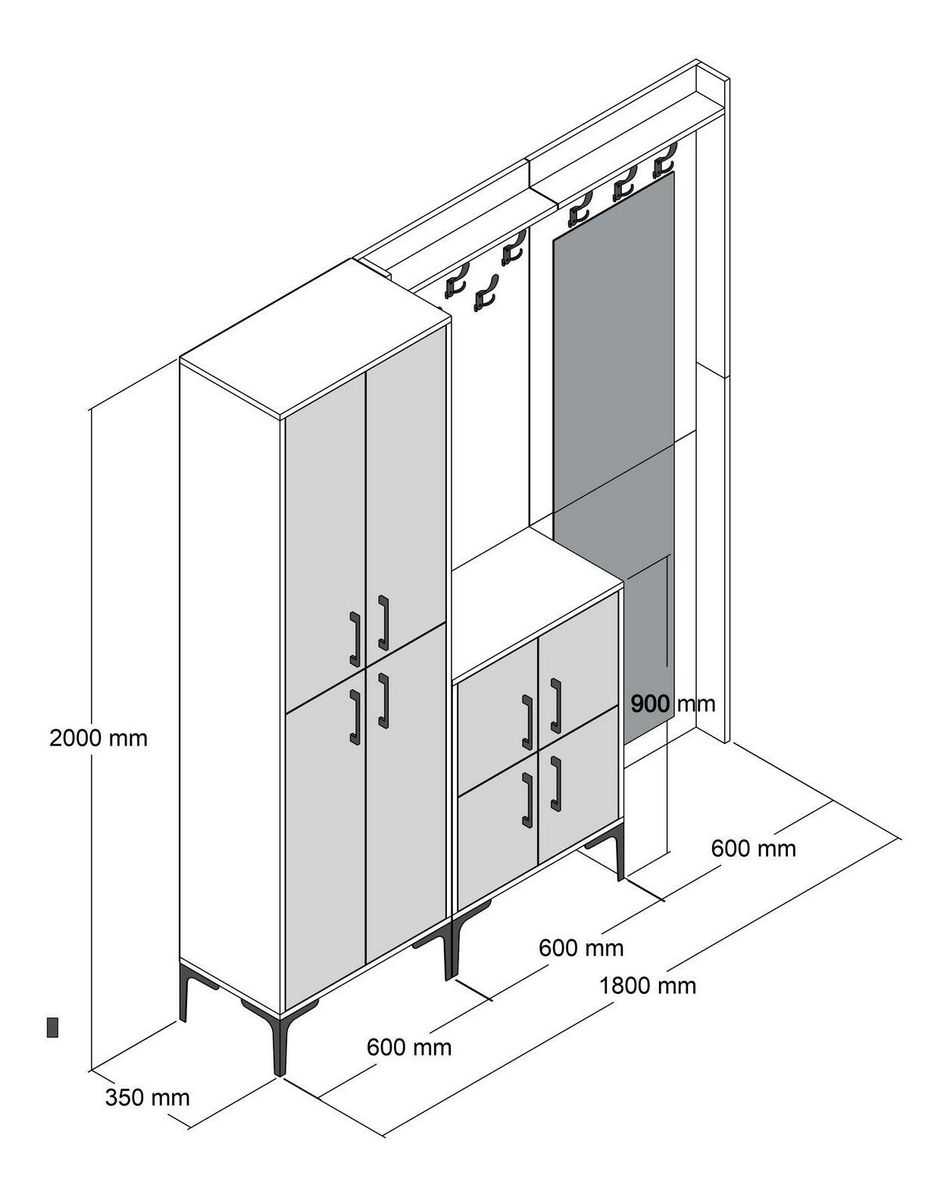 2000 mm

900 mm

600 mm

600 mm

1800 mm

600 mm

350 mm