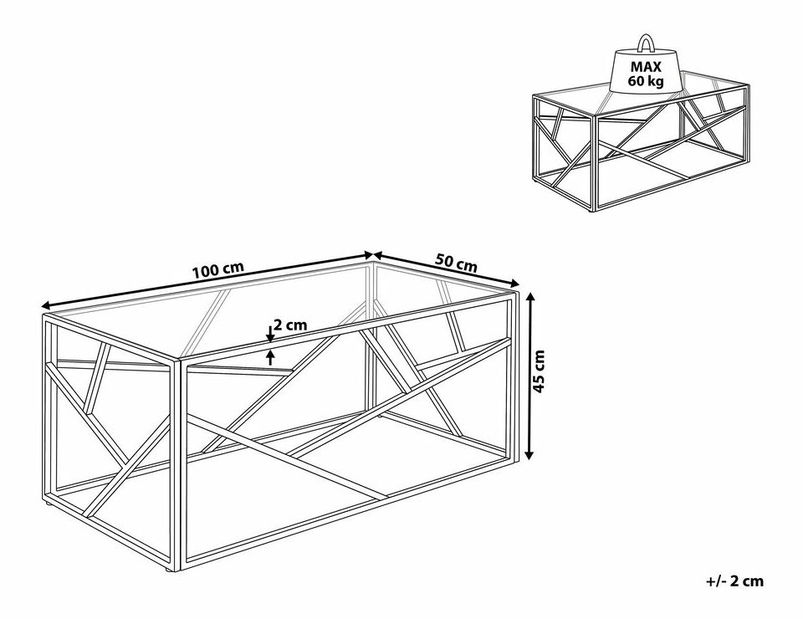 MAX
60 kg

100 cm
50 cm
2 cm
45 cm

+/- 2 cm