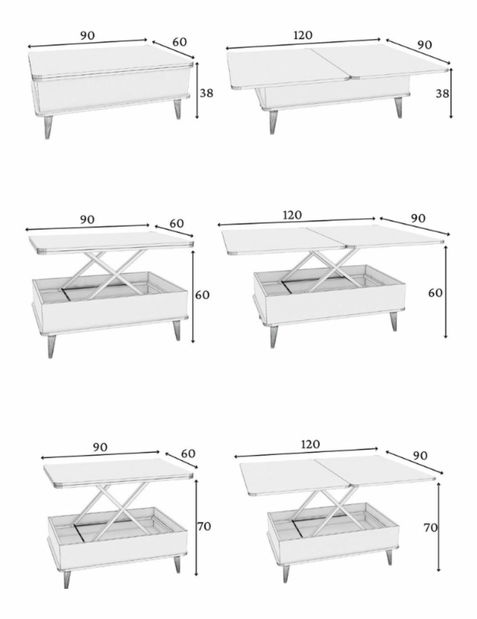 90
60
38
120
90
38
90
60
60
120
90
60
90
60
70
120
90
70