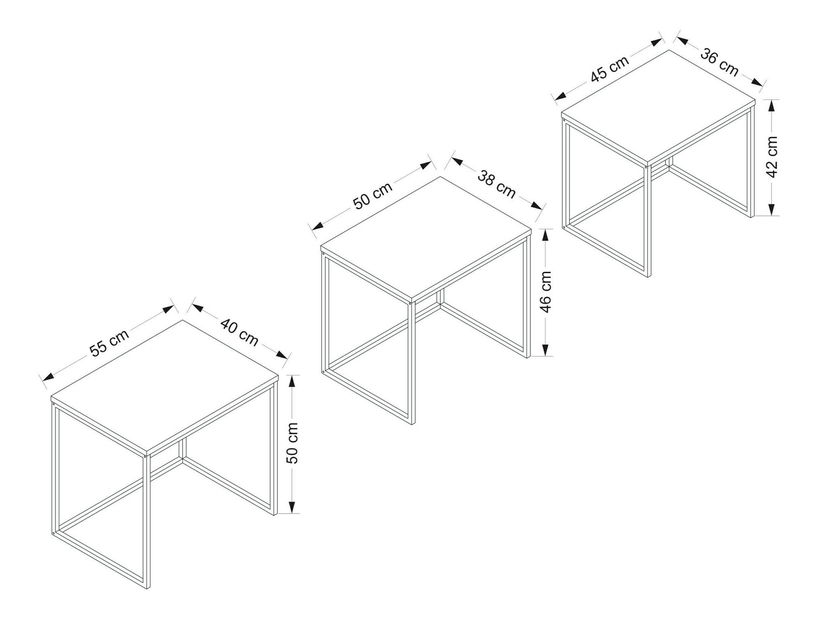 45 cm
36 cm
42 cm
50 cm
38 cm
46 cm
55 cm
40 cm
50 cm