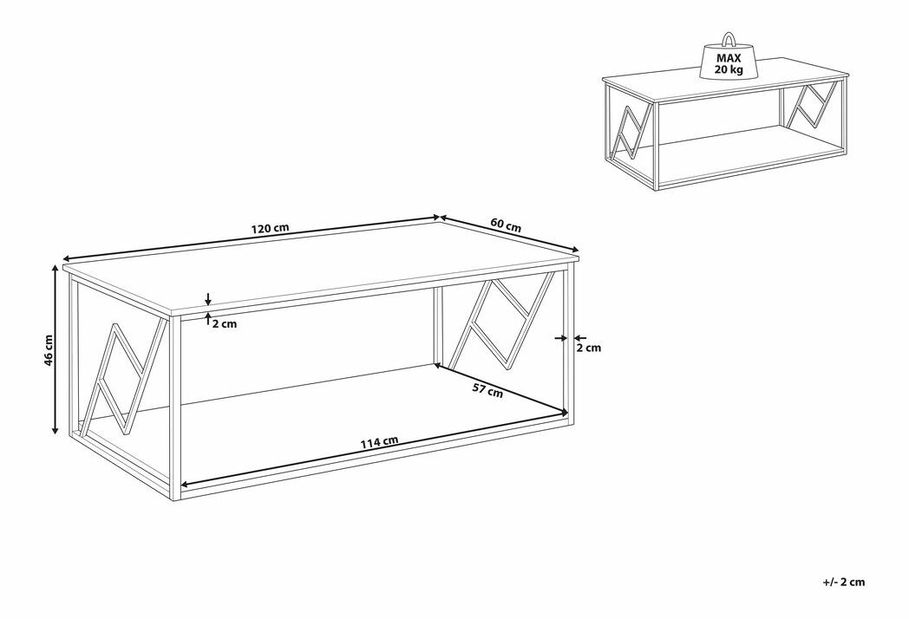 MAX
20 kg

120 cm
60 cm
46 cm
2 cm
2 cm
57 cm
114 cm

+/- 2 cm