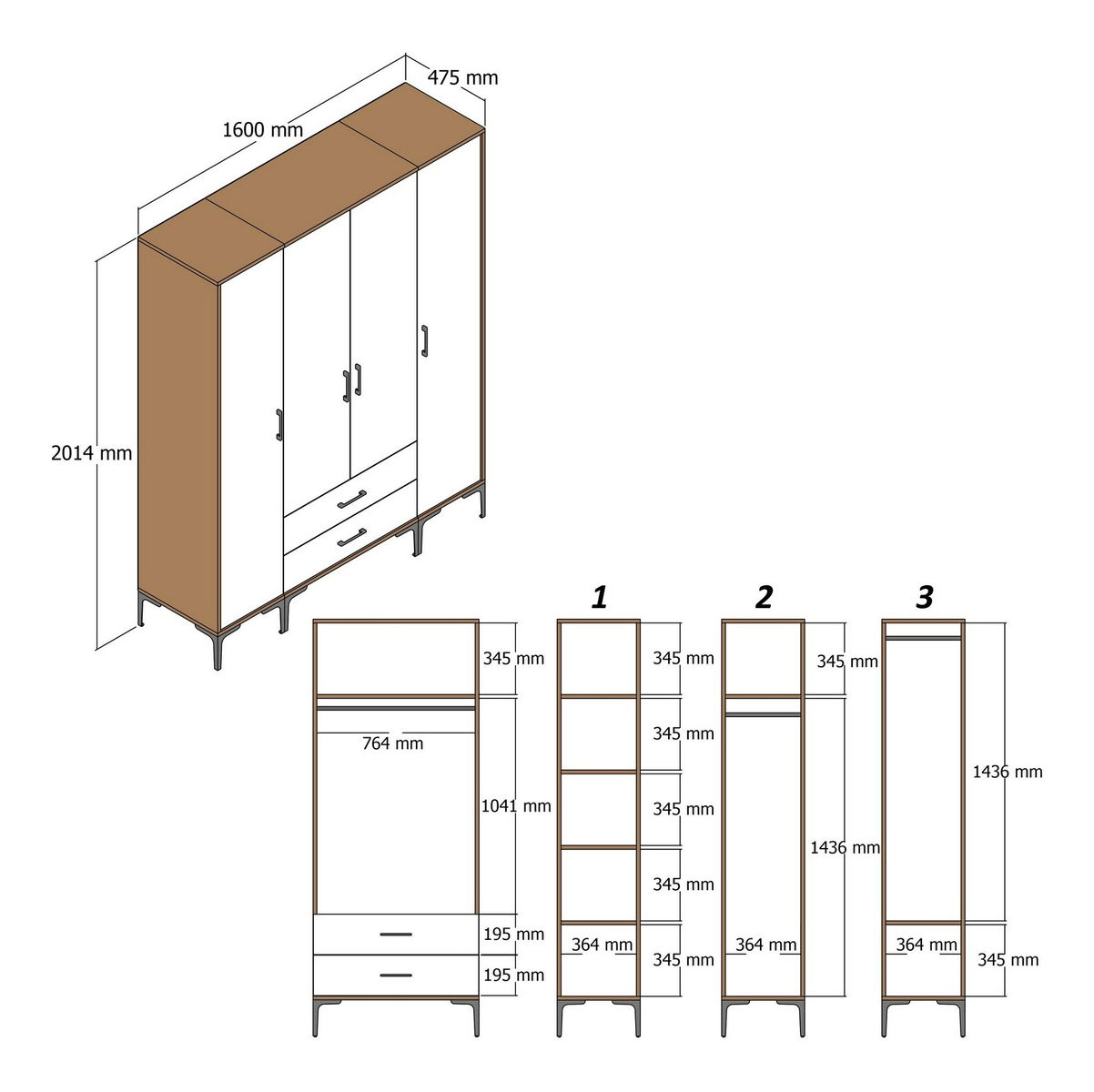 475 mm
1600 mm
2014 mm

345 mm
764 mm
1041 mm
195 mm
195 mm

1
345 mm
345 mm
345 mm
345 mm
364 mm
345 mm

2
345 mm
1436 mm
364 mm

3
1436 mm
364 mm
345 mm