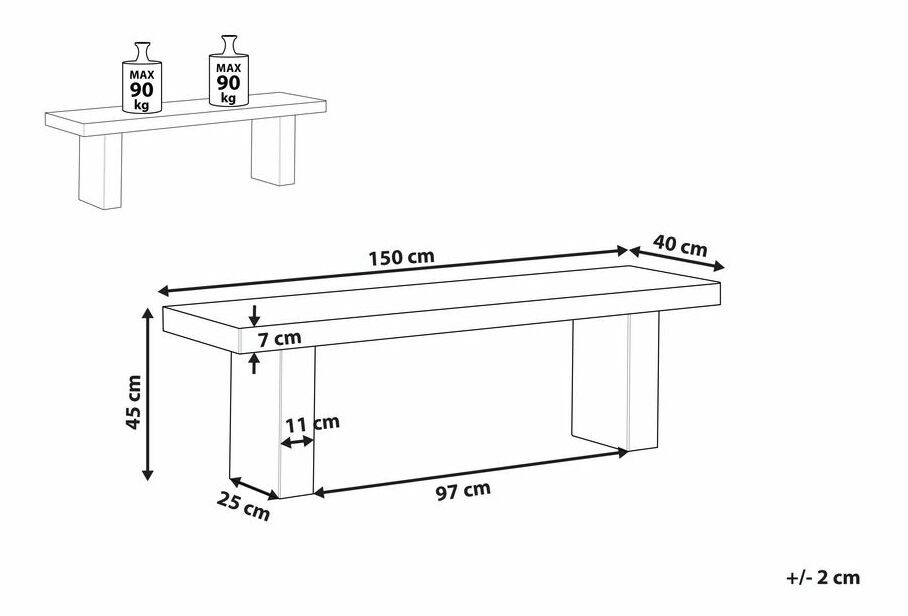 MAX
90
kg

MAX
90
kg

150 cm
40 cm
7 cm
45 cm
11 cm
25 cm
97 cm

+/- 2 cm