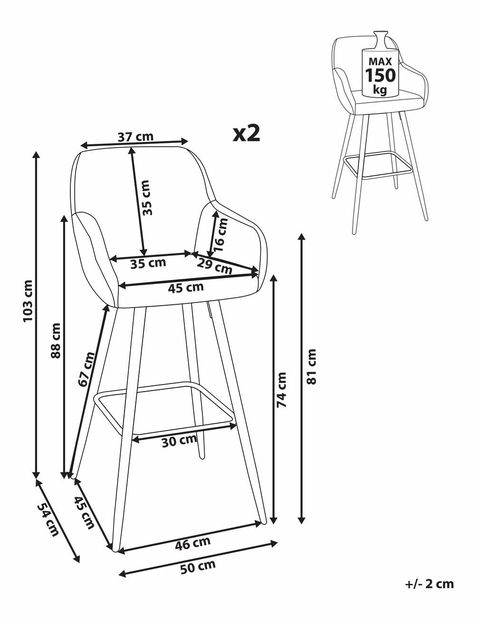 MAX
150
kg

x2

37 cm
35 cm
16 cm
35 cm
29 cm
45 cm
103 cm
88 cm
67 cm
74 cm
81 cm
30 cm
54 cm
45 cm
46 cm
50 cm

+/- 2 cm