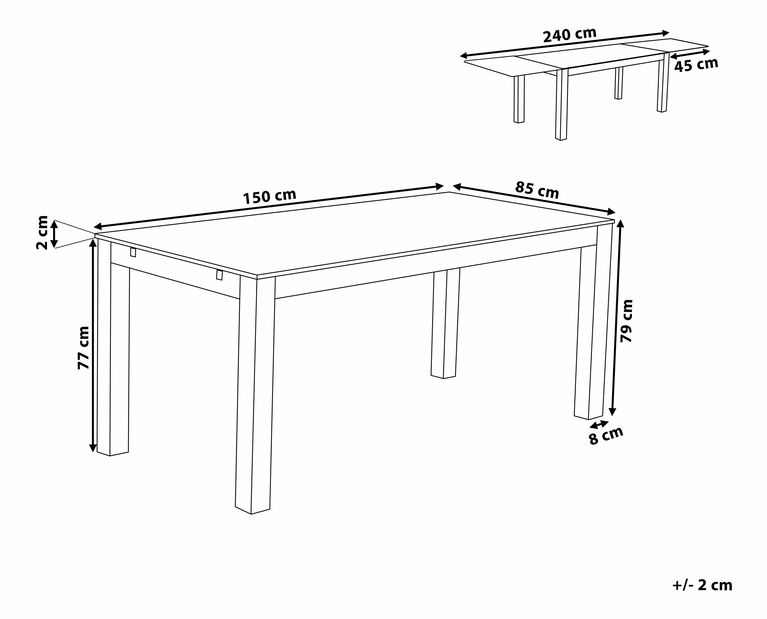 240 cm
45 cm
150 cm
85 cm
2 cm
77 cm
79 cm
8 cm
+/- 2 cm