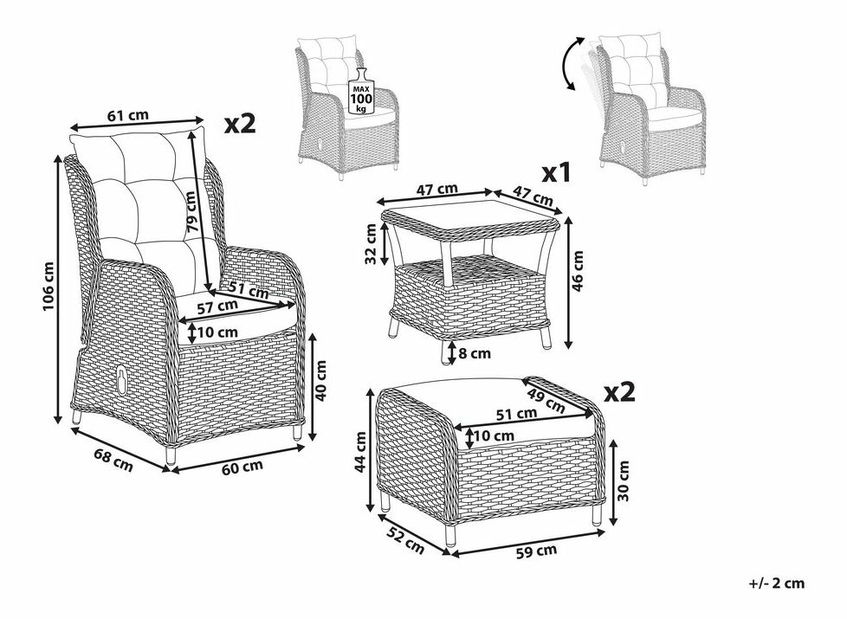 MAX
100
kg

61 cm
x2
79 cm
106 cm
51 cm
57 cm
10 cm
40 cm
68 cm
60 cm

x1
47 cm
47 cm
32 cm
46 cm
8 cm

x2
49 cm
51 cm
10 cm
44 cm
30 cm
52 cm
59 cm

+/- 2 cm