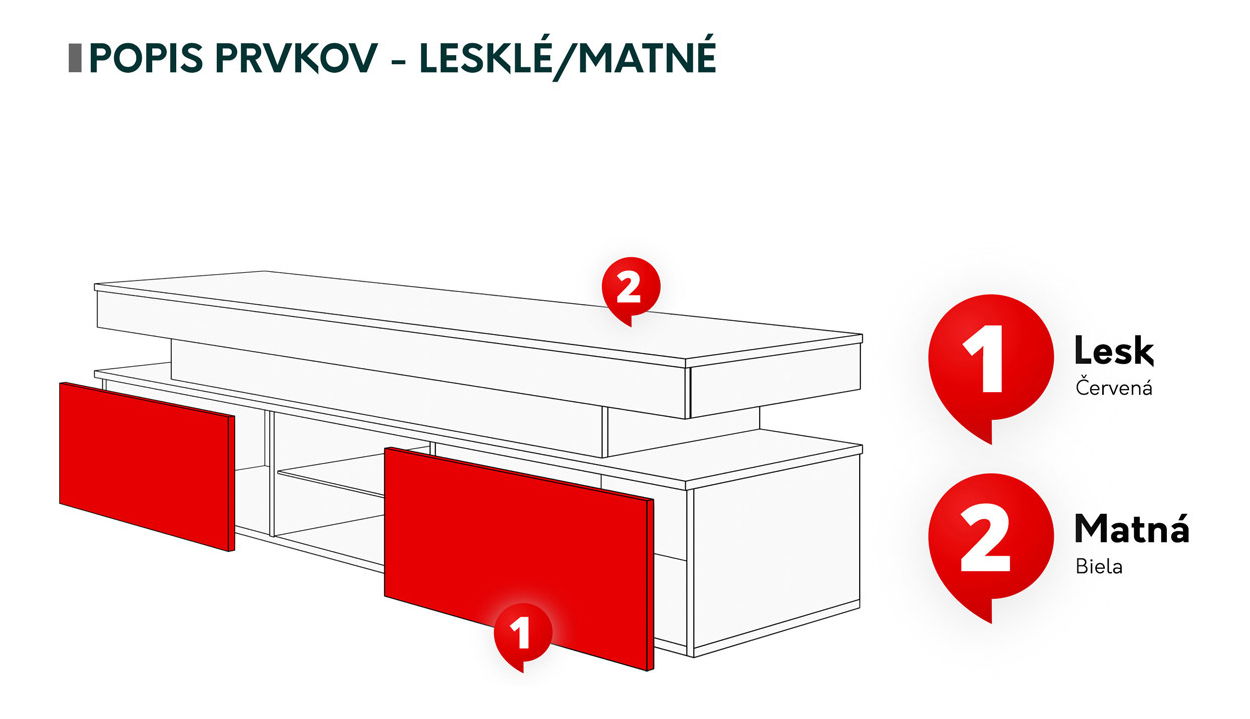 POPIS PRVKOV - LESKLÉ/MATNÉ

2

1

1 Lesk
Červená

2 Matná
Biela