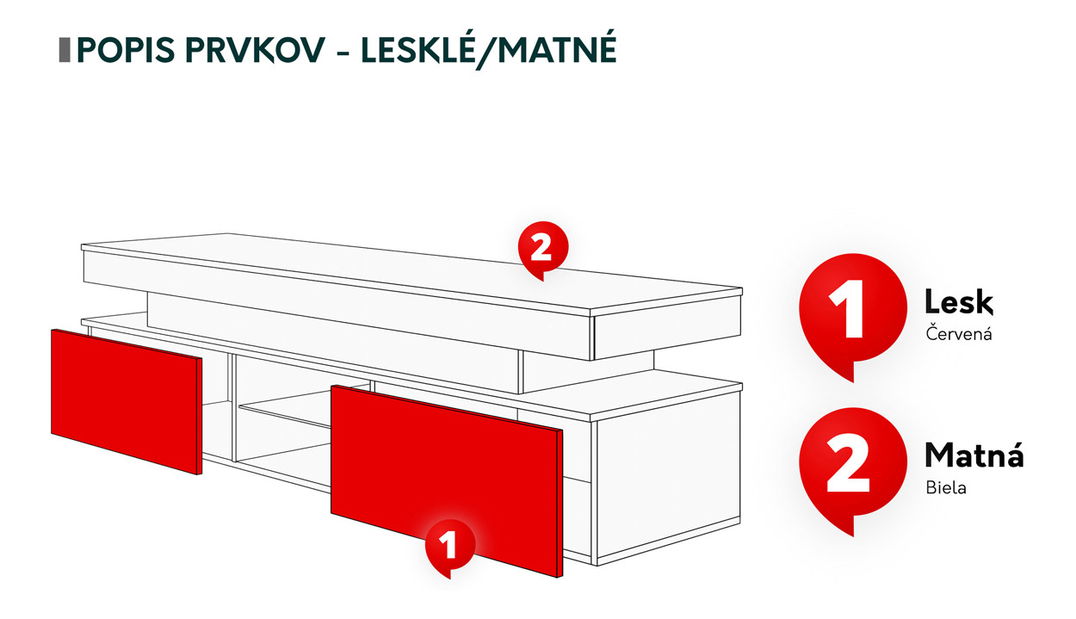 POPIS PRVKOV - LESKLÉ/MATNÉ

2

1

1 Lesk
Červená

2 Matná
Biela