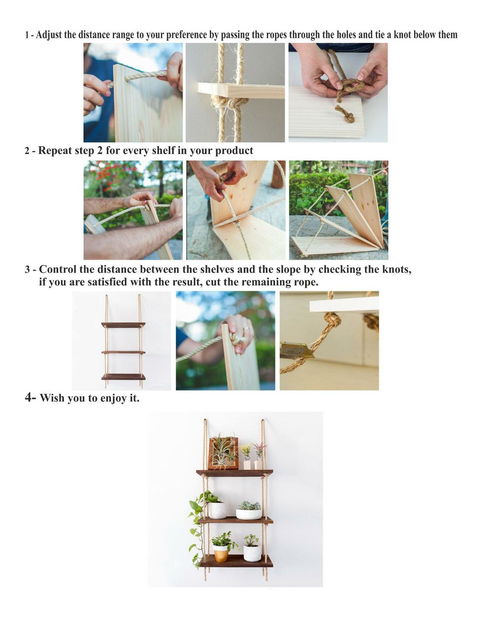 1 - Adjust the distance range to your preference by passing the ropes through the holes and tie a knot below them

2 - Repeat step 2 for every shelf in your product

3 - Control the distance between the shelves and the slope by checking the knots, if you are satisfied with the result, cut the remaining rope.

4- Wish you to enjoy it.