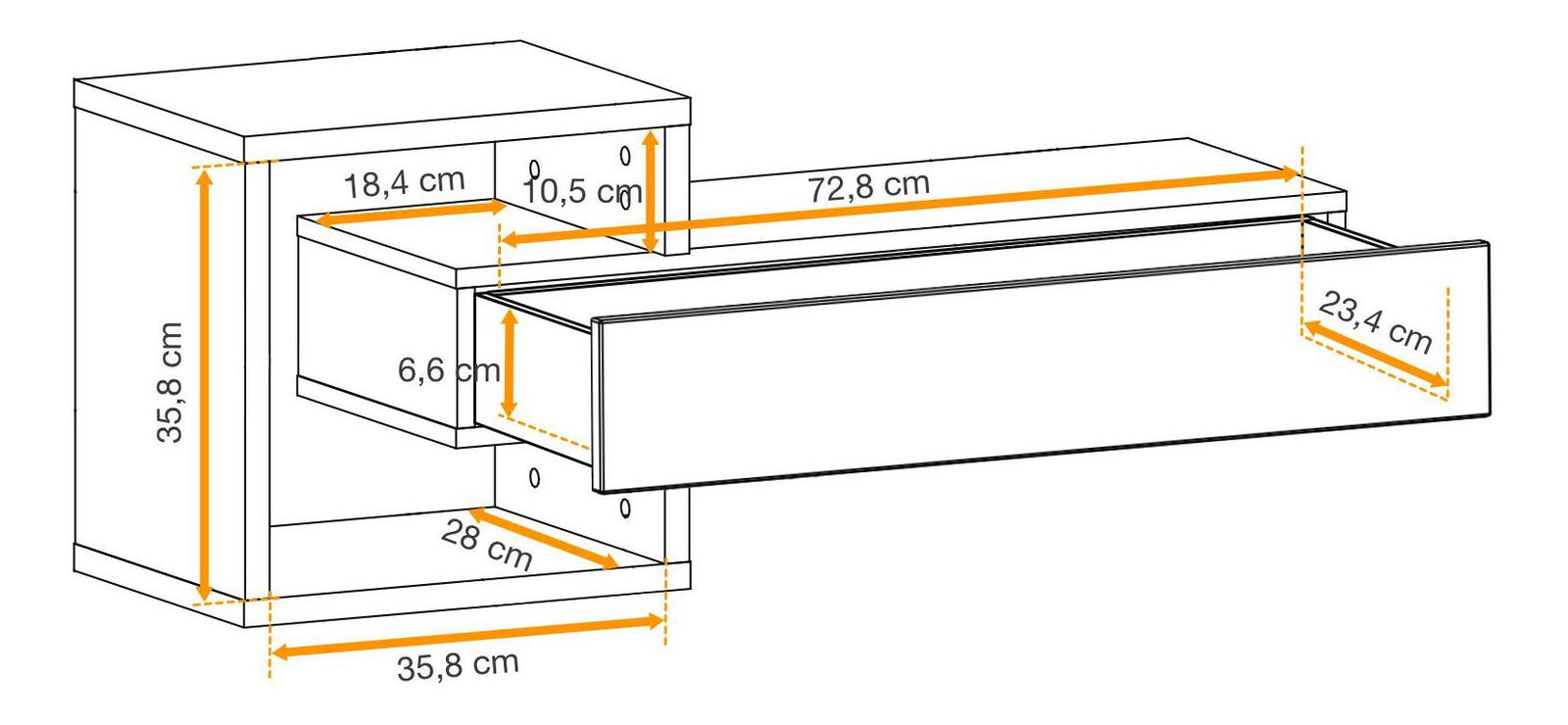 18,4 cm
10,5 cm
72,8 cm
35,8 cm
6,6 cm
23,4 cm
28 cm
35,8 cm