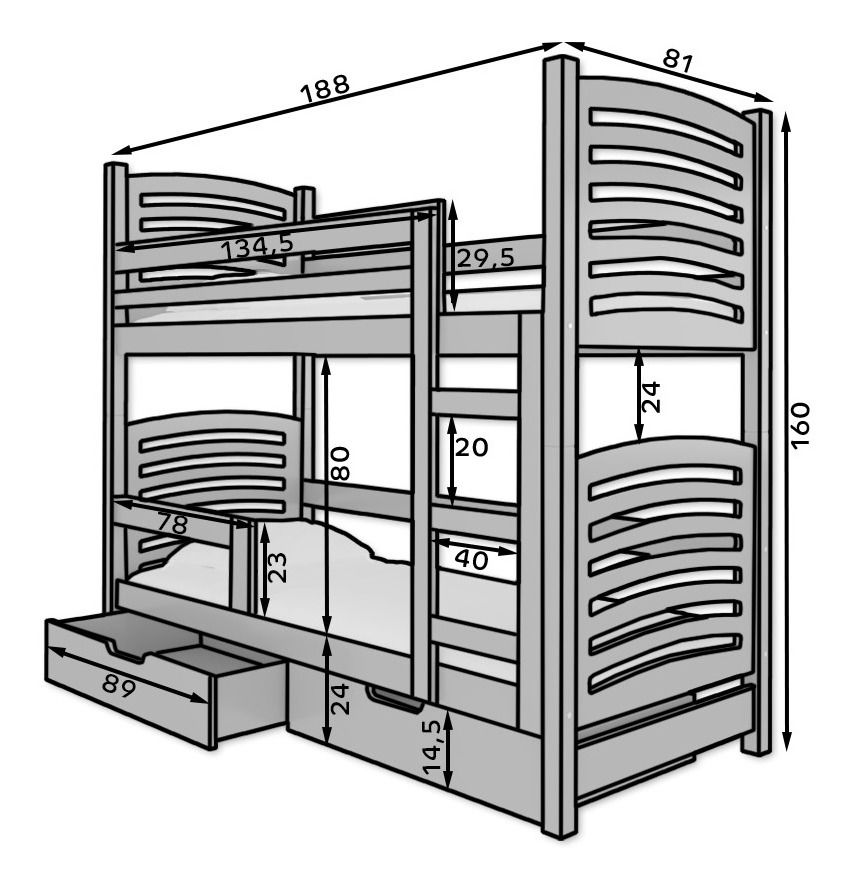 188
81
134,5
29,5
24
160
80
20
78
23
40
89
24
14,5