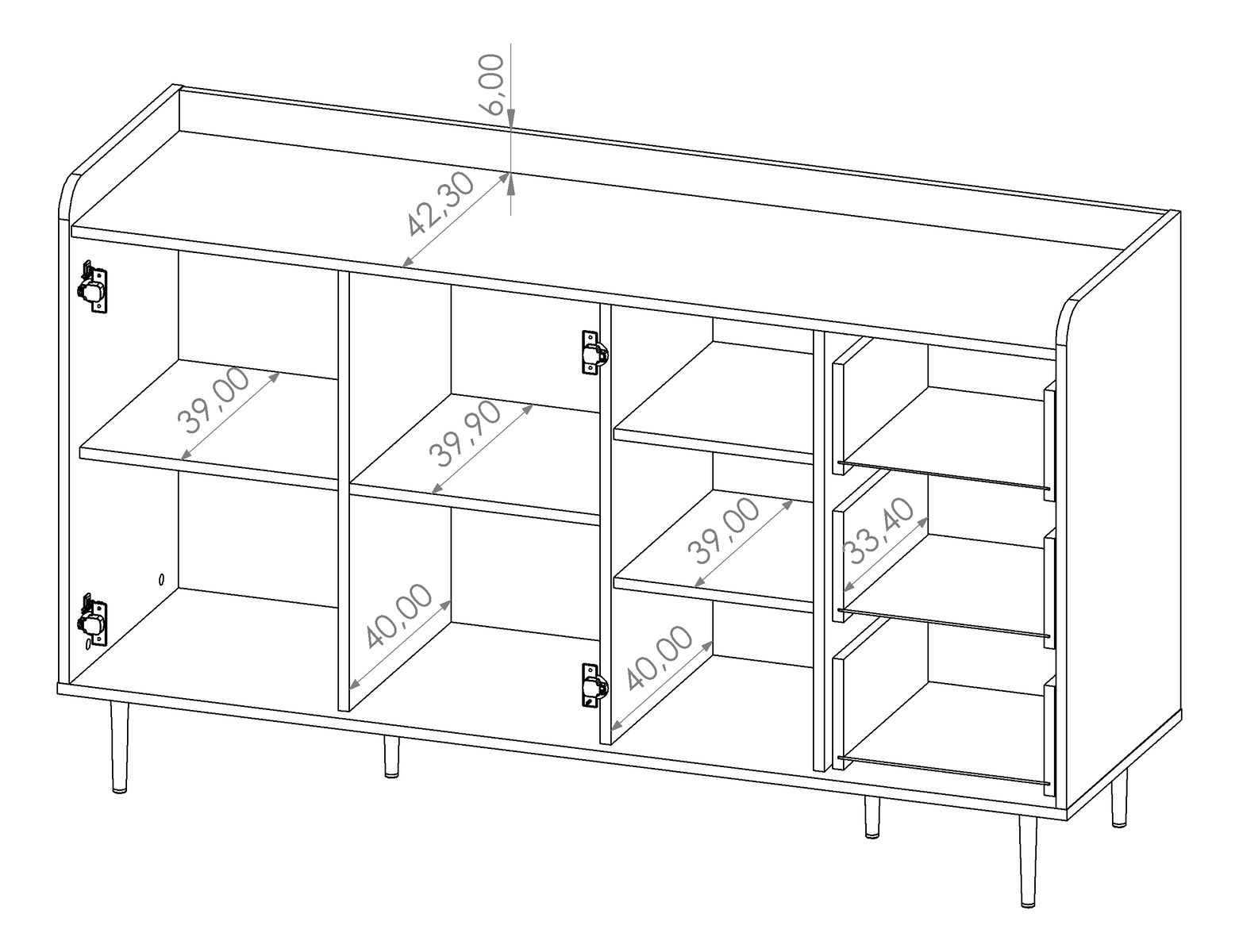 6,00
42,30
39,00
39,90
39,00
33,40
40,00
40,00