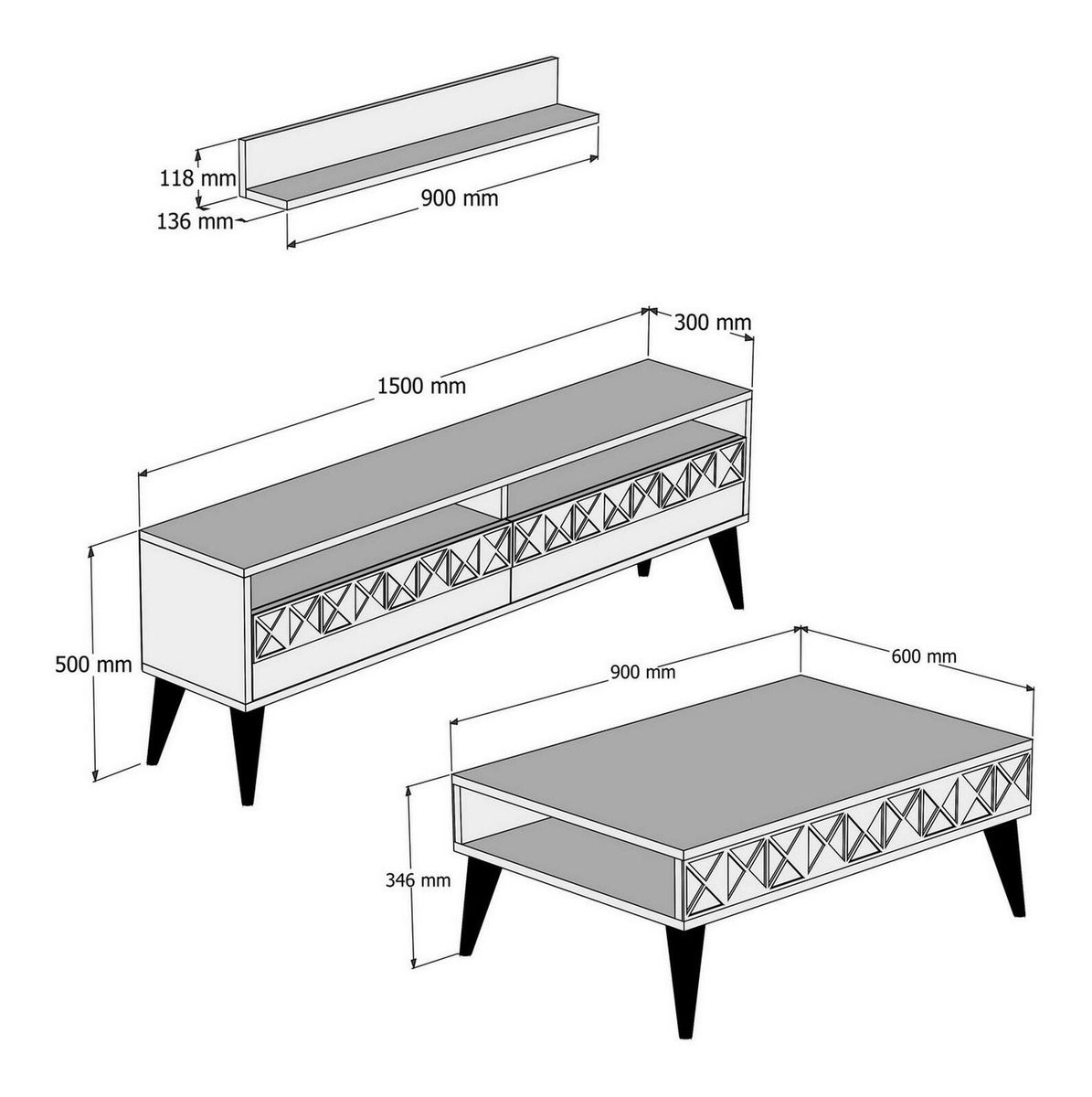 118 mm
136 mm
900 mm

300 mm
1500 mm
500 mm

900 mm
600 mm
346 mm