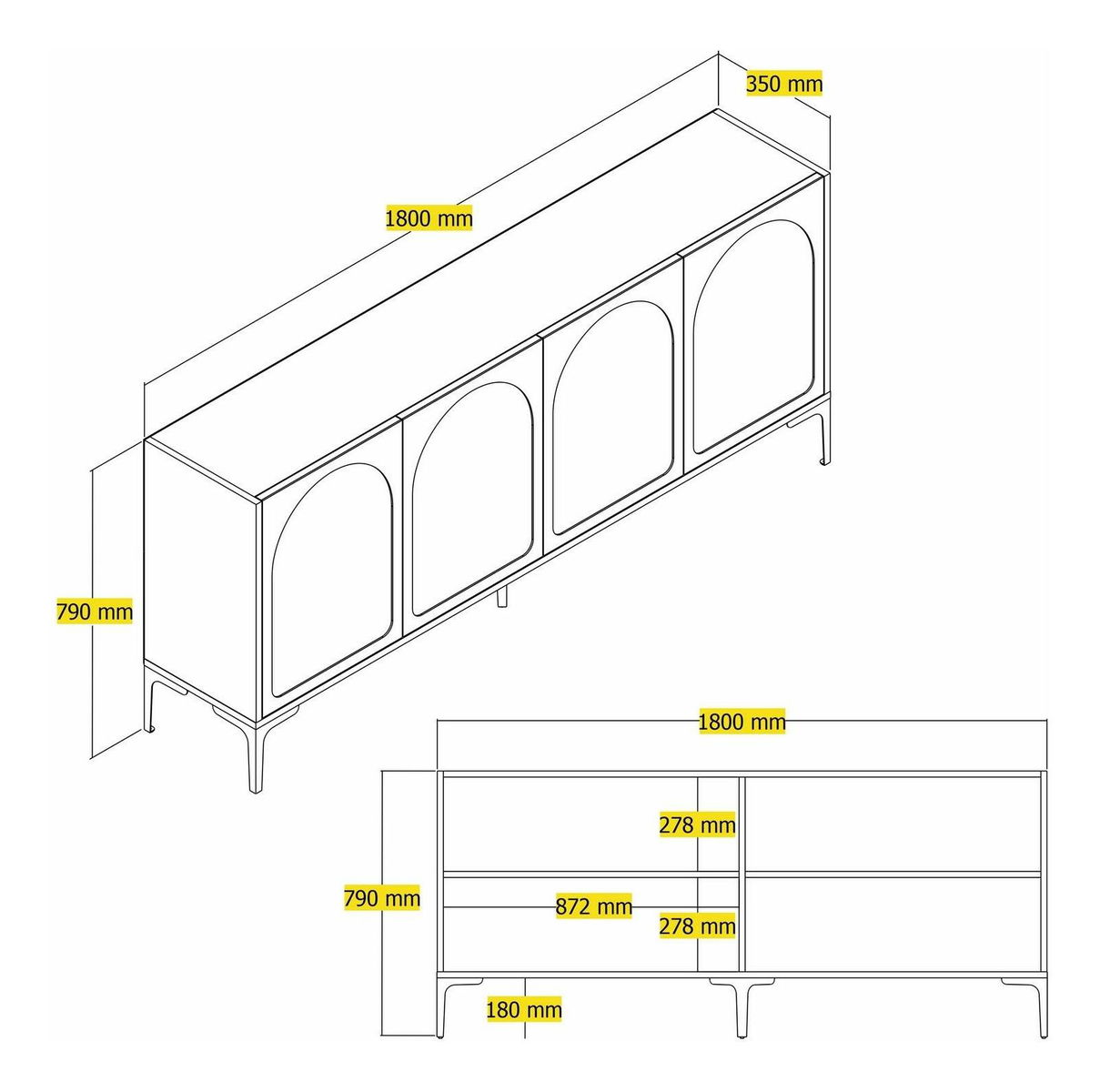 350 mm

1800 mm

790 mm

1800 mm

278 mm

790 mm

872 mm

278 mm

180 mm