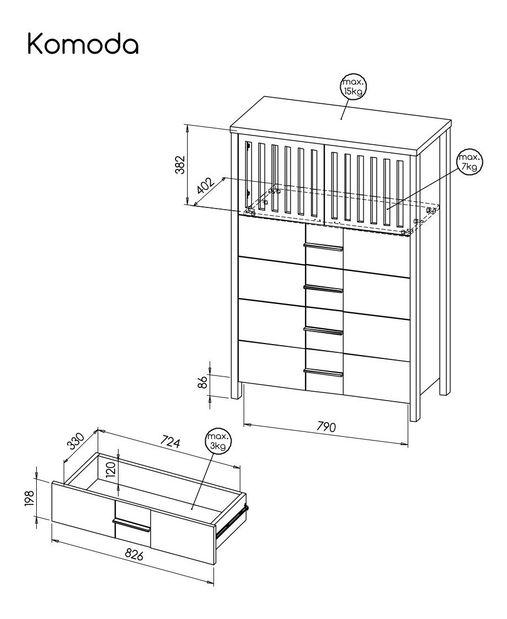 Komoda

max. 15kg

max. 7kg

382

402

86

790

330

724

max. 3kg

120

198

826