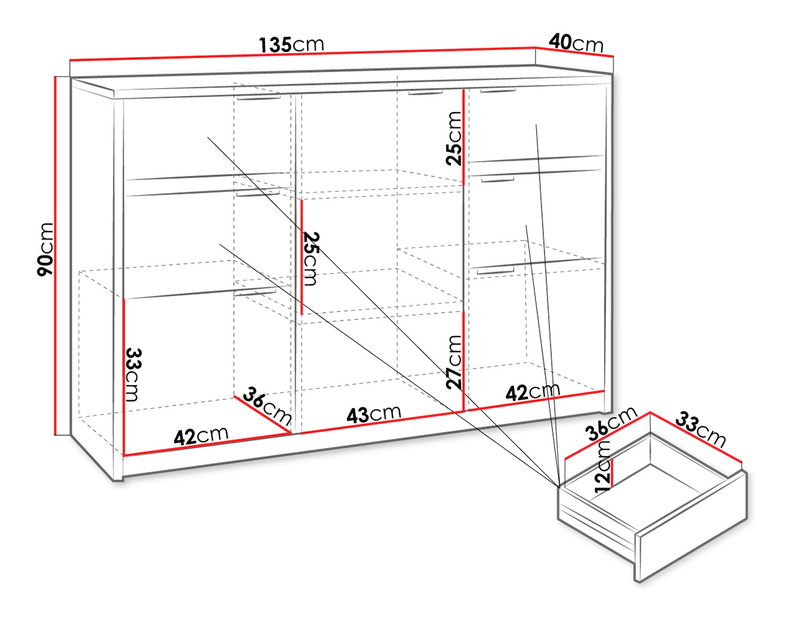 135cm
40cm
90cm
25cm
25cm
33cm
27cm
36cm
42cm
43cm
42cm
36cm
33cm
12cm